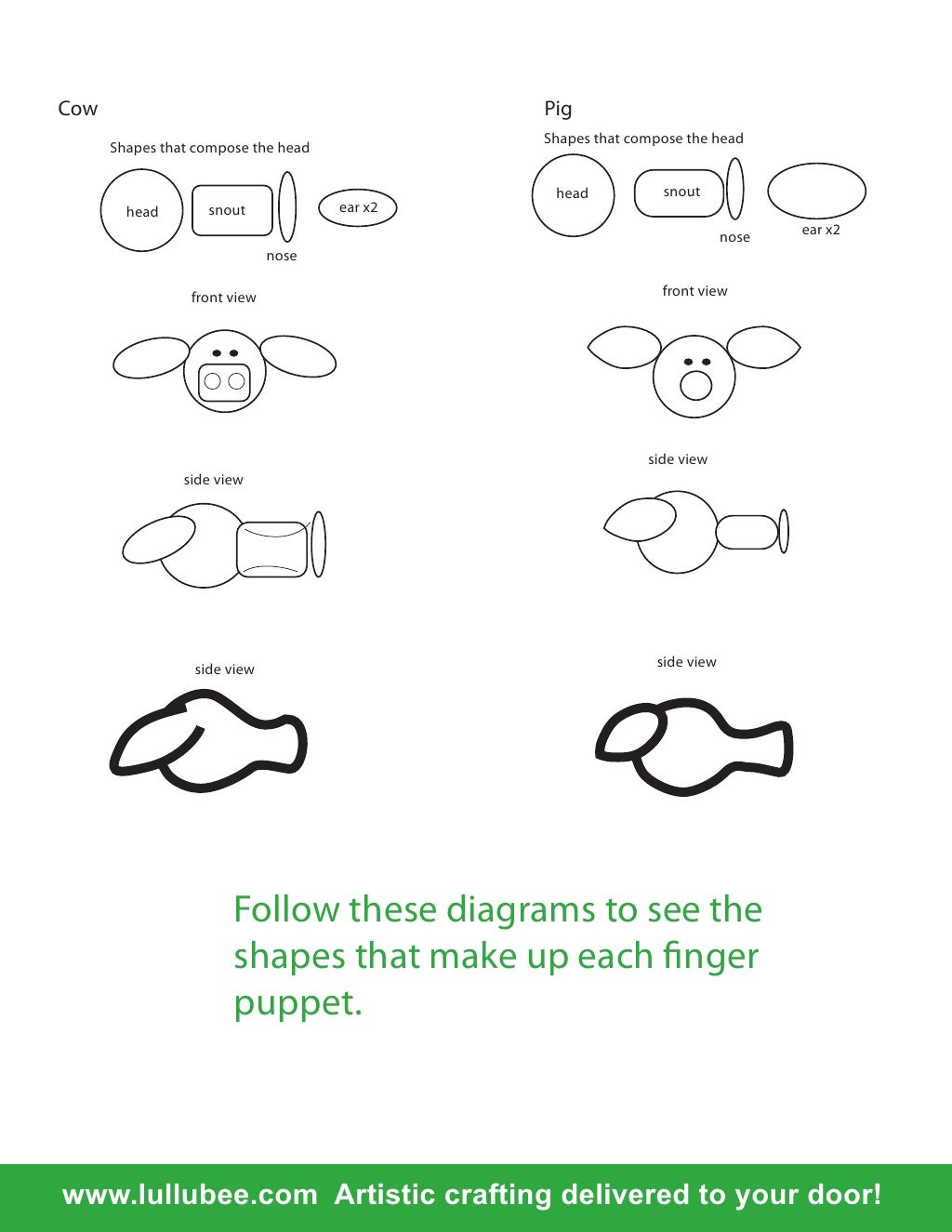 Cow

Shapes that compose the head

head snout nose ear x2

front view

side view

side view

Pig

Shapes that compose the head

head snout nose ear x2

front view

side view

side view

Follow these diagrams to see the shapes that make up each finger puppet.

www.lullubee.com Artistic crafting delivered to your door!