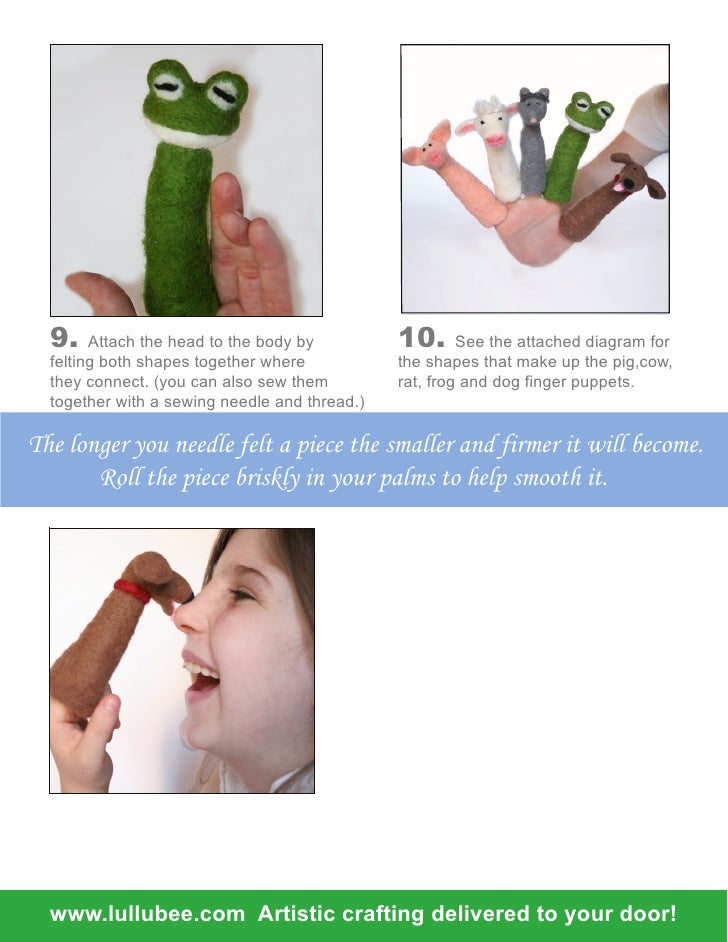 9. Attach the head to the body by felting both shapes together where they connect. (you can also sew them together with a sewing needle and thread.)

10. See the attached diagram for the shapes that make up the pig,cow, rat, frog and dog finger puppets.

The longer you needle felt a piece the smaller and firmer it will become. Roll the piece briskly in your palms to help smooth it.

www.lullubee.com Artistic crafting delivered to your door!