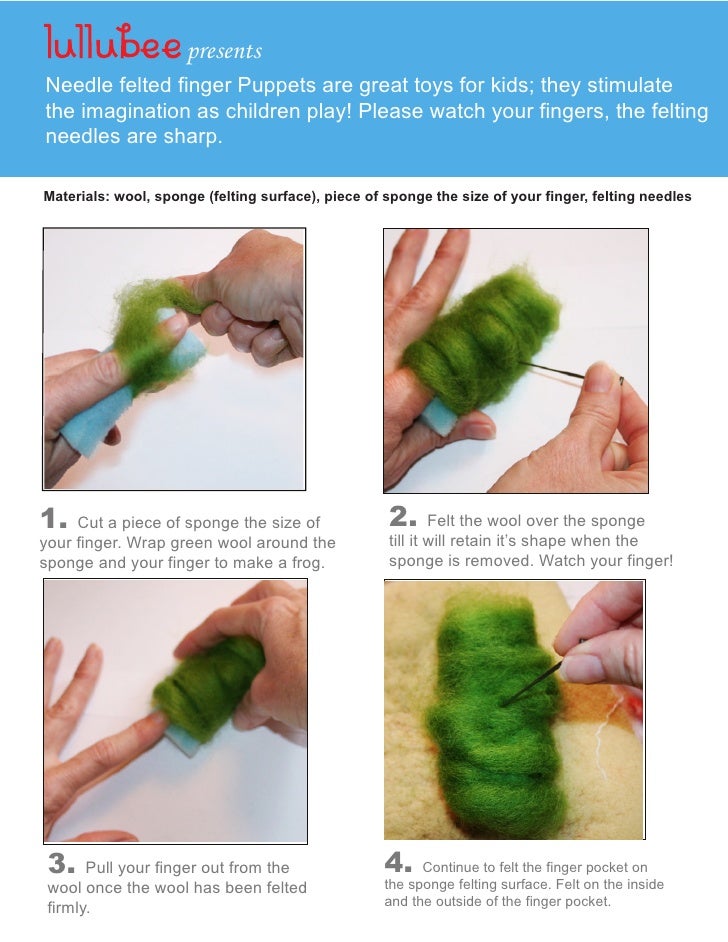 lullubee presents

Needle felted finger Puppets are great toys for kids; they stimulate the imagination as children play! Please watch your fingers, the felting needles are sharp.

Materials: wool, sponge (felting surface), piece of sponge the size of your finger, felting needles

1. Cut a piece of sponge the size of your finger. Wrap green wool around the sponge and your finger to make a frog.

2. Felt the wool over the sponge till it will retain it's shape when the sponge is removed. Watch your finger!

3. Pull your finger out from the wool once the wool has been felted firmly.

4. Continue to felt the finger pocket on the sponge felting surface. Felt on the inside and the outside of the finger pocket.