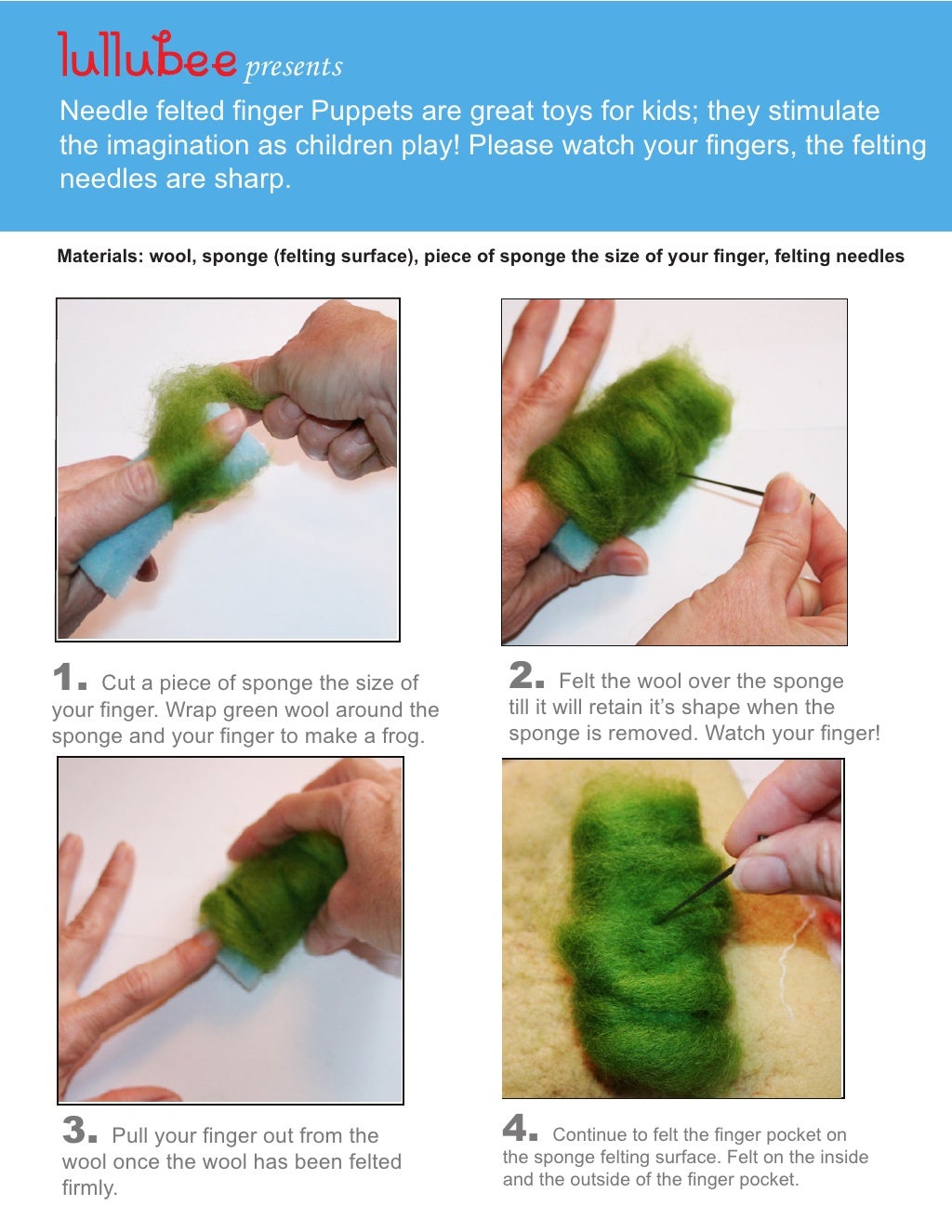 lullubee presents

Needle felted finger Puppets are great toys for kids; they stimulate the imagination as children play! Please watch your fingers, the felting needles are sharp.

Materials: wool, sponge (felting surface), piece of sponge the size of your finger, felting needles

1. Cut a piece of sponge the size of your finger. Wrap green wool around the sponge and your finger to make a frog.

2. Felt the wool over the sponge till it will retain it's shape when the sponge is removed. Watch your finger!

3. Pull your finger out from the wool once the wool has been felted firmly.

4. Continue to felt the finger pocket on the sponge felting surface. Felt on the inside and the outside of the finger pocket.