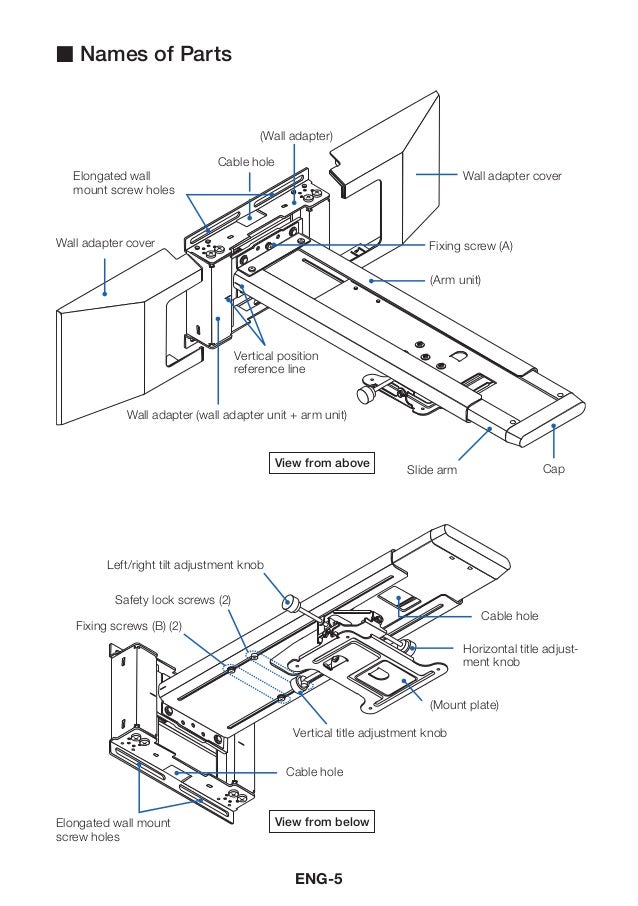 ■ Names of Parts

(Wall adapter)

Cable hole

Elongated wall mount screw holes

Wall adapter cover

Wall adapter cover

Fixing screw (A)

(Arm unit)

Vertical position reference line

Wall adapter (wall adapter unit + arm unit)

View from above

Slide arm

Cap

Left/right tilt adjustment knob

Safety lock screws (2)

Fixing screws (B) (2)

Cable hole

Horizontal title adjustment knob

(Mount plate)

Vertical title adjustment knob

Cable hole

Elongated wall mount screw holes

View from below

ENG-5