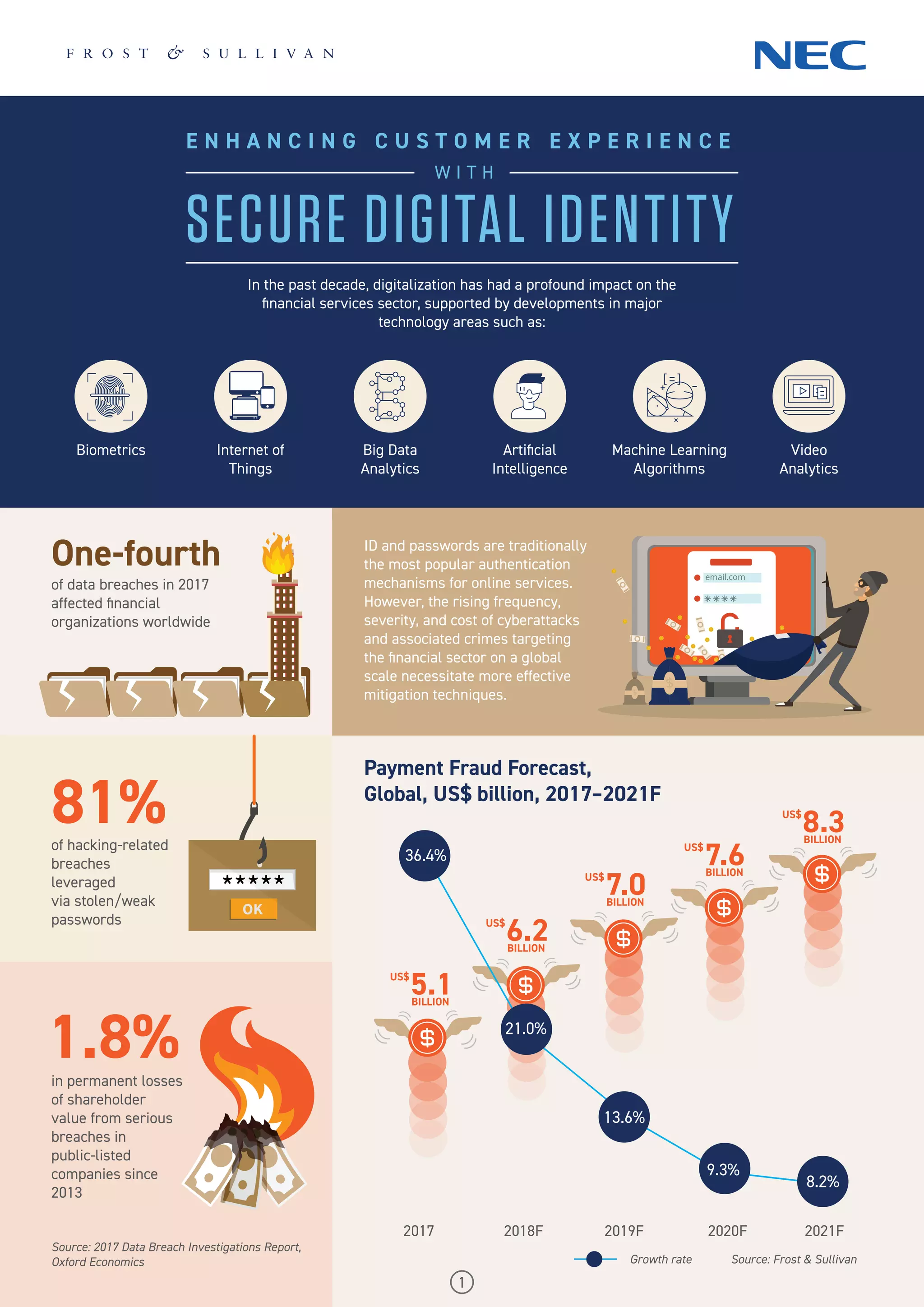 FROST & SULLIVAN

NEC

ENHANCING CUSTOMER EXPERIENCE

WITH

SECURE DIGITAL IDENTITY

In the past decade, digitalization has had a profound impact on the financial services sector, supported by developments in major technology areas such as:

Biometrics

Internet of Things

Big Data Analytics

Artificial Intelligence

Machine Learning Algorithms

Video Analytics

One-fourth
of data breaches in 2017 affected financial organizations worldwide

ID and passwords are traditionally the most popular authentication mechanisms for online services. However, the rising frequency, severity, and cost of cyberattacks and associated crimes targeting the financial sector on a global scale necessitate more effective mitigation techniques.

email.com
****

81%
of hacking-related breaches leveraged via stolen/weak passwords

*****
OK

1.8%
in permanent losses of shareholder value from serious breaches in public-listed companies since 2013

Source: 2017 Data Breach Investigations Report, Oxford Economics

Payment Fraud Forecast, Global, US$ billion, 2017–2021F

US$ 5.1 BILLION
US$ 6.2 BILLION
US$ 7.0 BILLION
US$ 7.6 BILLION
US$ 8.3 BILLION

36.4%
21.0%
13.6%
9.3%
8.2%

2017
2018F
2019F
2020F
2021F

Growth rate

Source: Frost & Sullivan

1