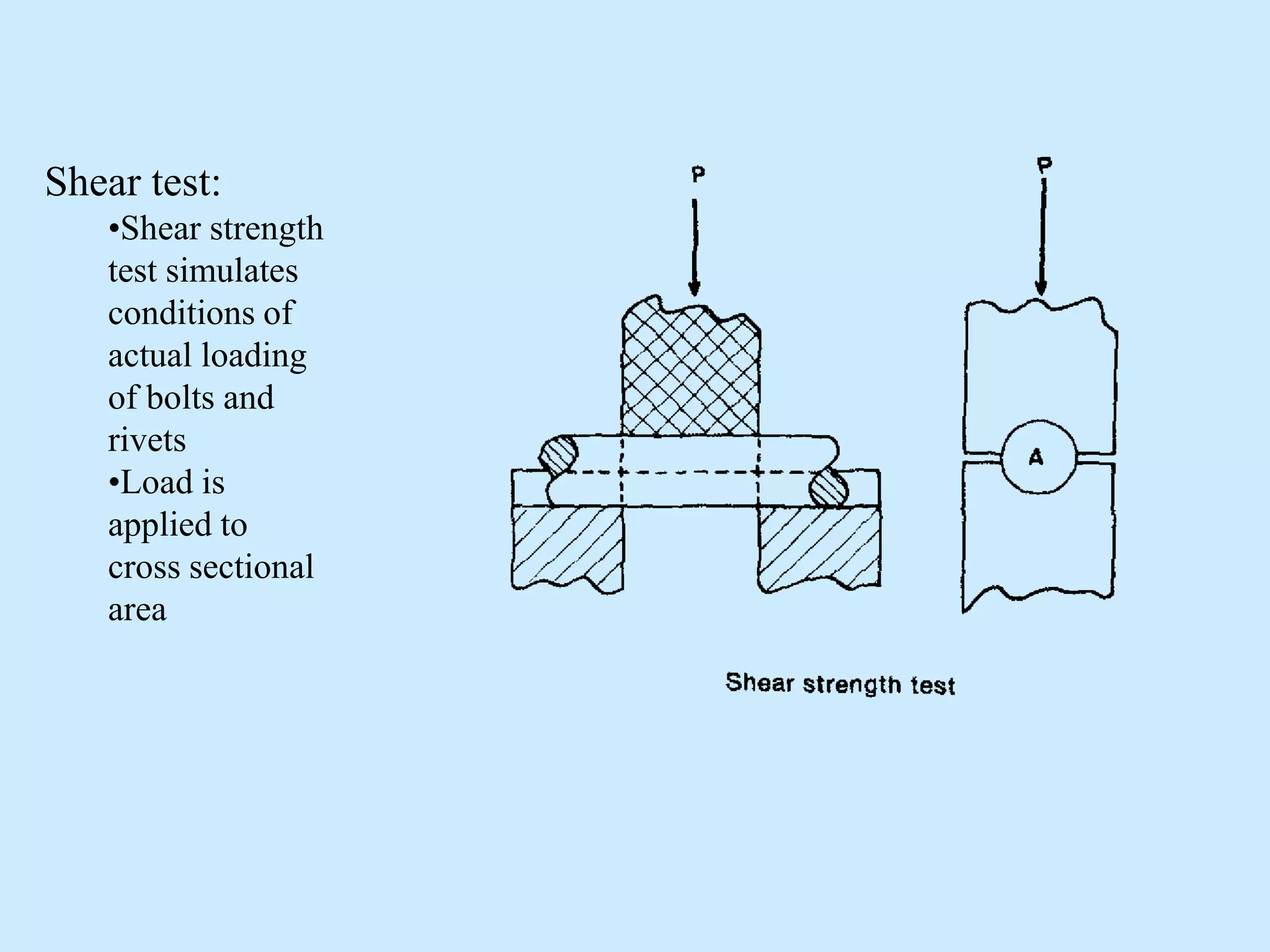 Shear test:

•Shear strength test simulates conditions of actual loading of bolts and rivets

•Load is applied to cross sectional area

P

P

A

Shear strength test