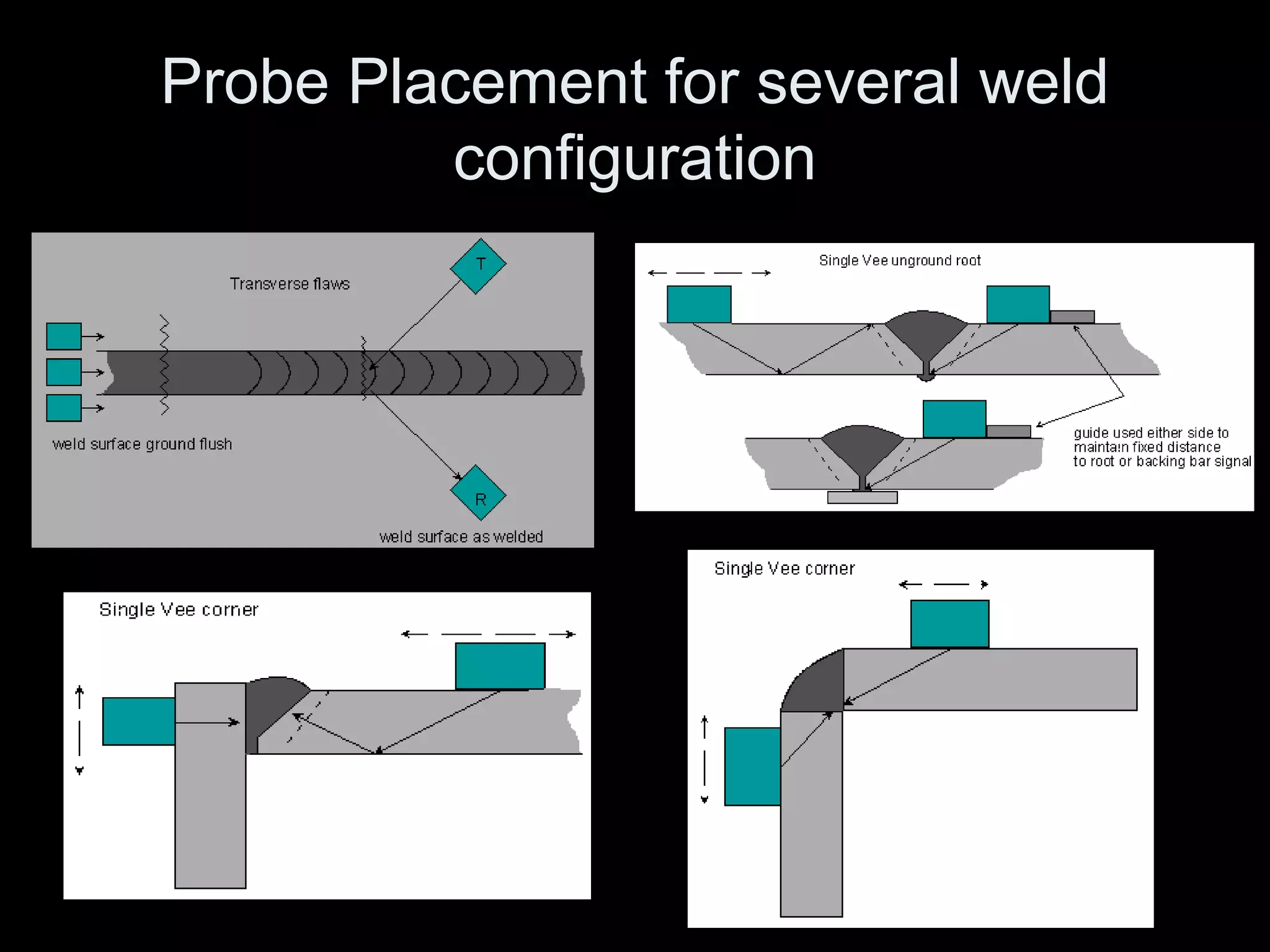 Probe Placement for several weld configuration

Transverse flaws

T

weld surface ground flush

R

weld surface as welded

Single Vee unground root

guide used either side to maintain fixed distance to root or backing bar signal

Single Vee corner

Single Vee corner