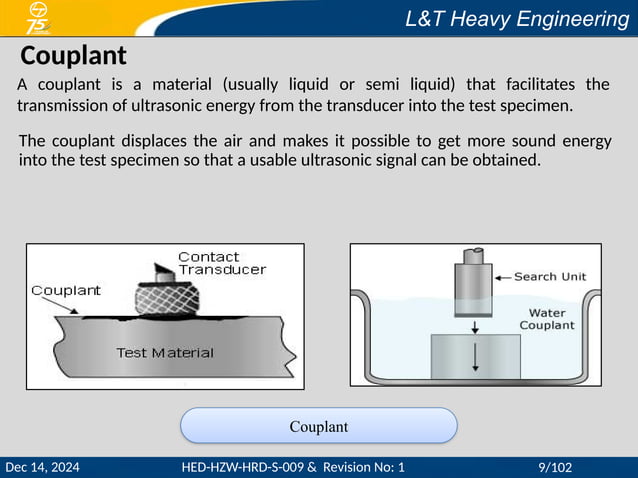 75

L&T Heavy Engineering

Couplant

A couplant is a material (usually liquid or semi liquid) that facilitates the transmission of ultrasonic energy from the transducer into the test specimen.

The couplant displaces the air and makes it possible to get more sound energy into the test specimen so that a usable ultrasonic signal can be obtained.

Contact Transducer

Couplant

Test Material

Search Unit

Water Couplant

Couplant

Dec 14, 2024

HED-HZW-HRD-S-009 & Revision No: 1

9/102