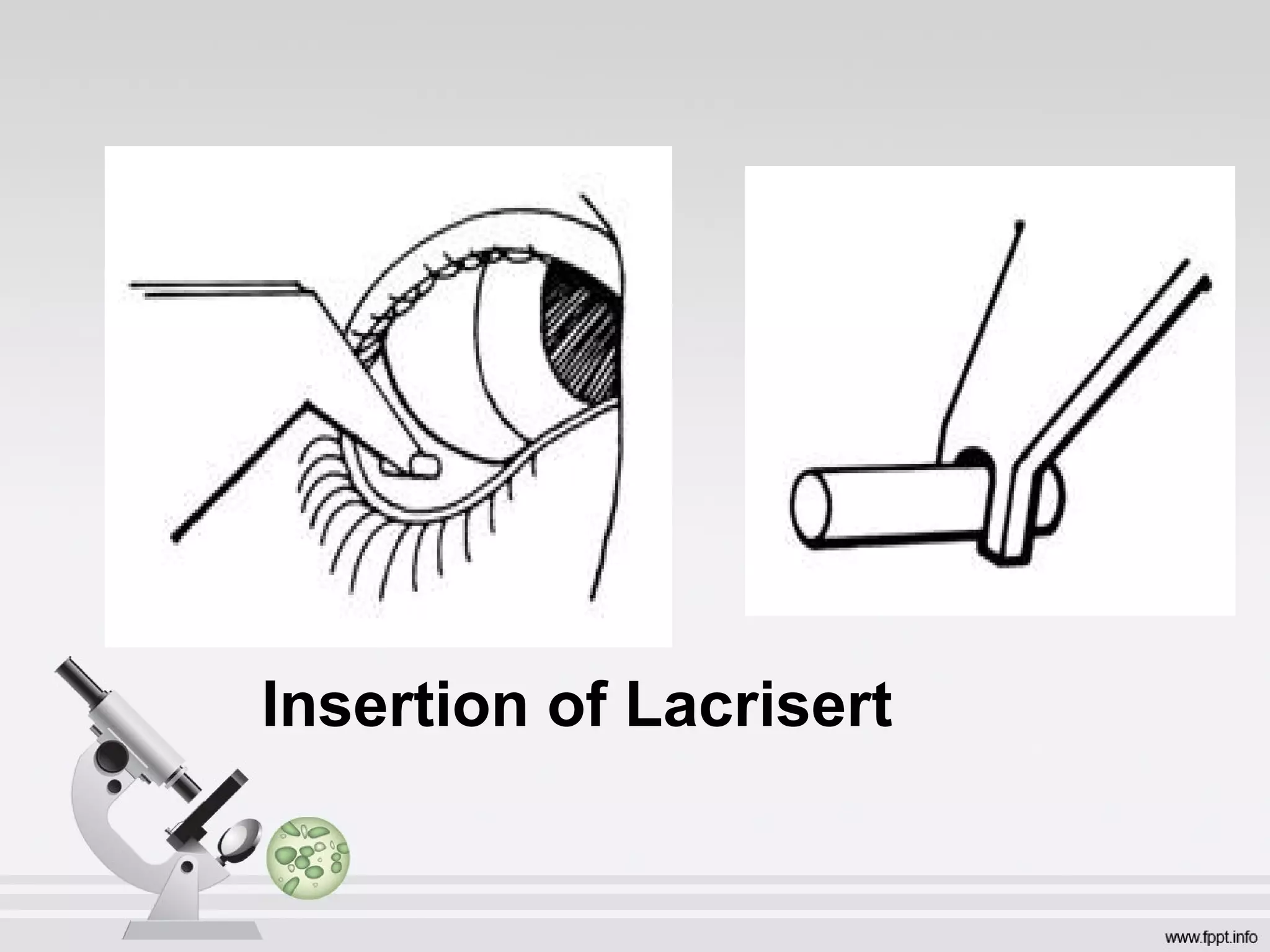 Insertion of Lacrisert

www.fppt.info