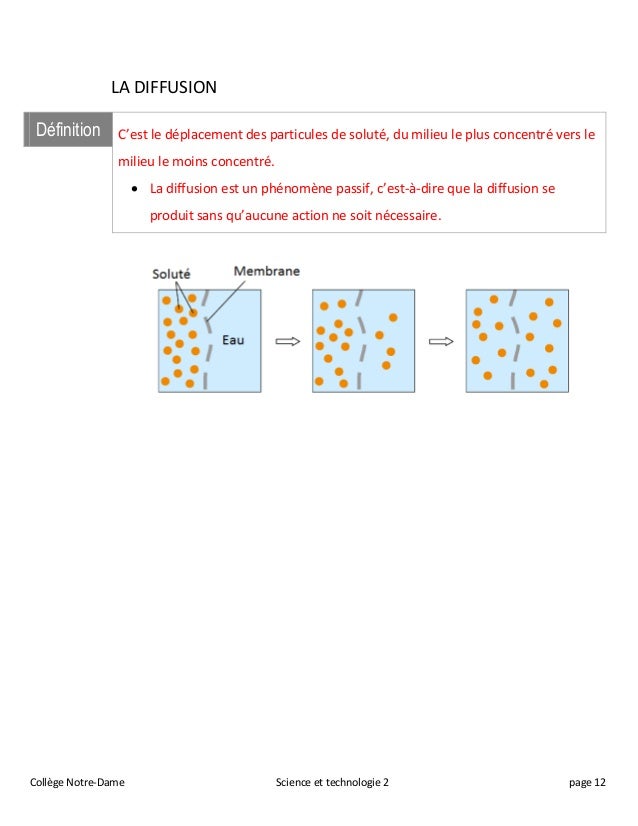 LA DIFFUSION

Définition

C'est le déplacement des particules de soluté, du milieu le plus concentré vers le milieu le moins concentré.

• La diffusion est un phénomène passif, c'est-à-dire que la diffusion se produit sans qu'aucune action ne soit nécessaire.

Soluté

Membrane

Eau

Collège Notre-Dame

Science et technologie 2

page 12