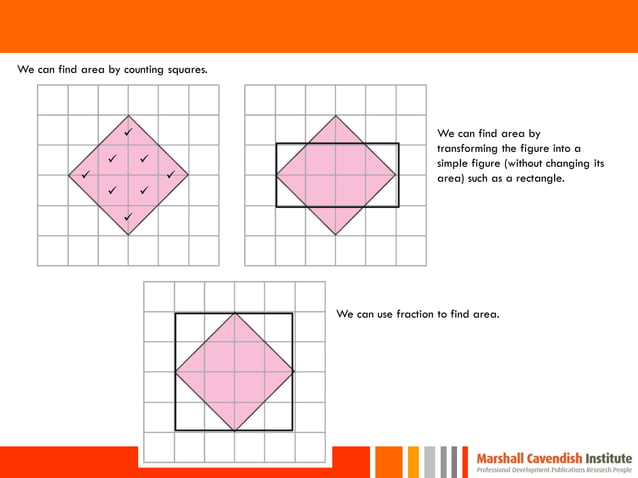 We can find area by counting squares.

✓
✓ ✓
✓ ✓
✓ ✓
✓

We can find area by transforming the figure into a simple figure (without changing its area) such as a rectangle.

We can use fraction to find area.

Marshall Cavendish Institute
Professional Development.Publications.Research.People