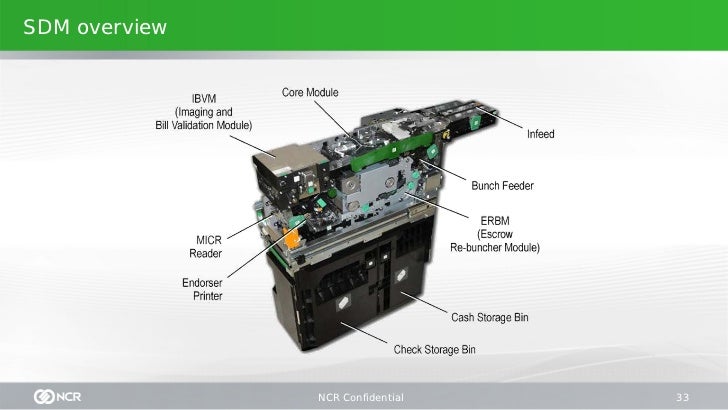 SDM overview

IBVM
(Imaging and
Bill Validation Module)

Core Module

Infeed

Bunch Feeder

ERBM
(Escrow
Re-buncher Module)

MICR
Reader

Endorser
Printer

Cash Storage Bin

Check Storage Bin

NCR

NCR Confidential

33