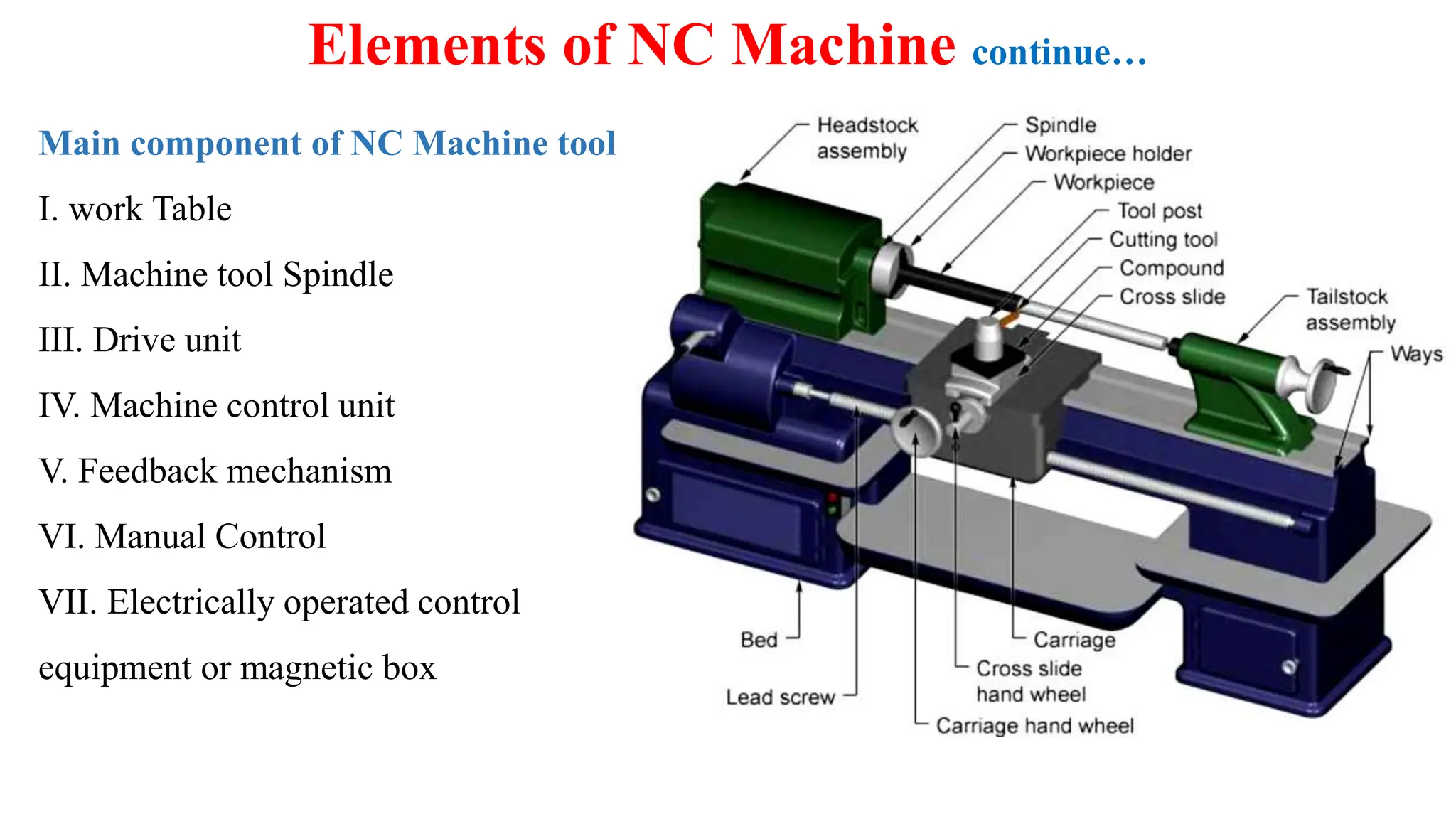 Elements of NC Machine continue…

Main component of NC Machine tool

I. work Table

II. Machine tool Spindle

III. Drive unit

IV. Machine control unit

V. Feedback mechanism

VI. Manual Control

VII. Electrically operated control equipment or magnetic box

Headstock assembly
Spindle
Workpiece holder
Workpiece
Tool post
Cutting tool
Compound
Cross slide
Tailstock assembly
Ways
Bed
Lead screw
Carriage
Cross slide hand wheel
Carriage hand wheel