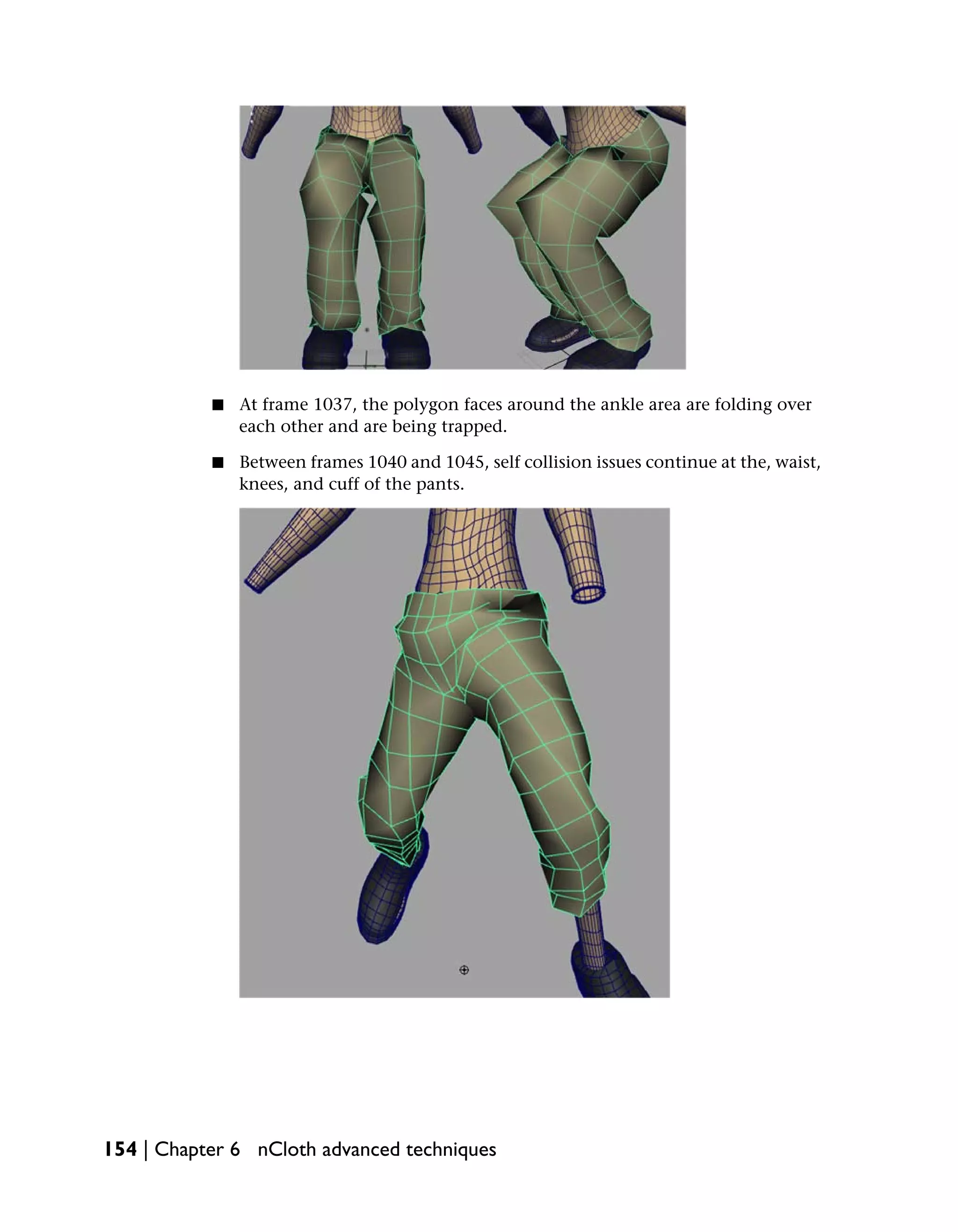 ■ At frame 1037, the polygon faces around the ankle area are folding over each other and are being trapped.

■ Between frames 1040 and 1045, self collision issues continue at the, waist, knees, and cuff of the pants.

154 | Chapter 6 nCloth advanced techniques