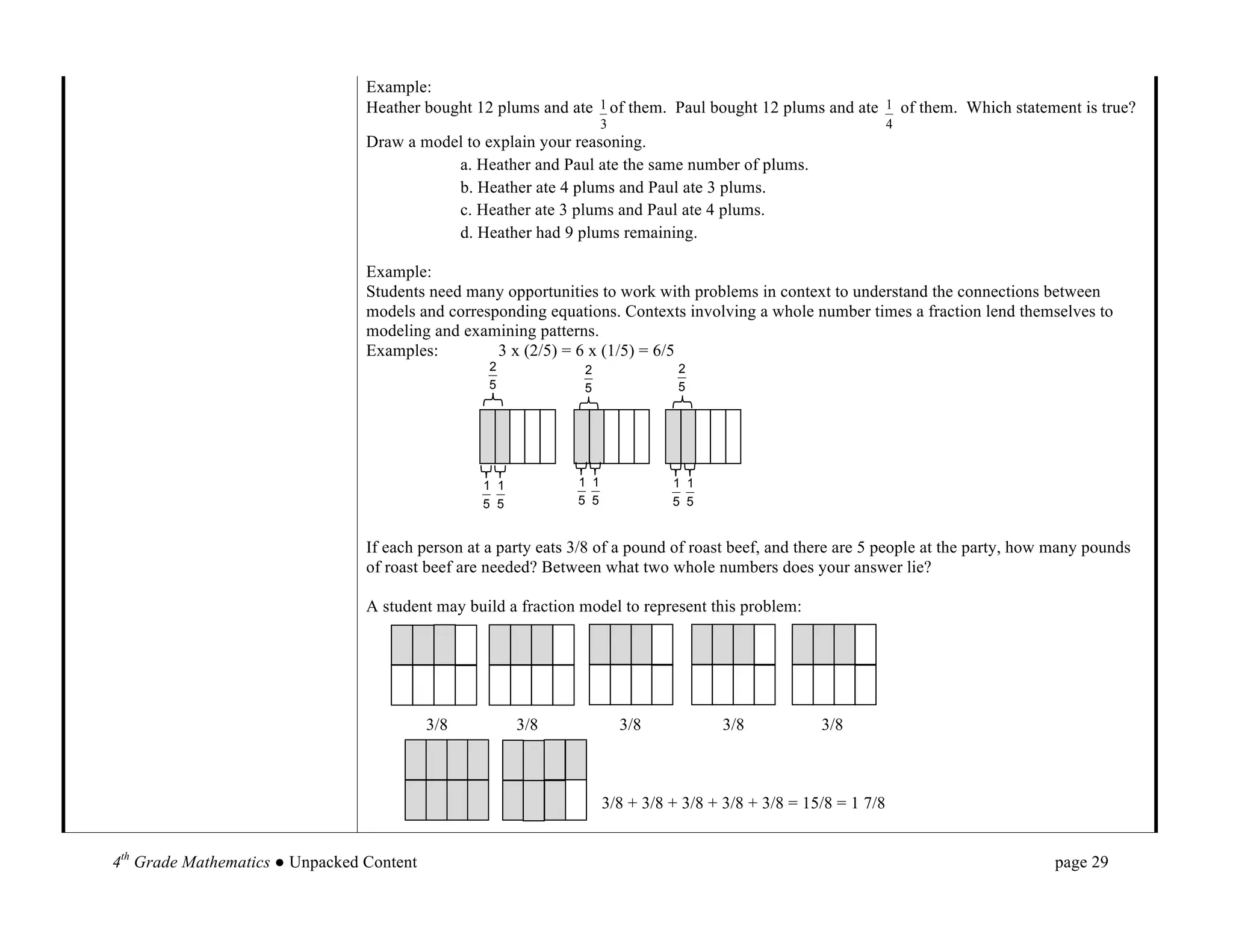 Example:
Heather bought 12 plums and ate $\frac{1}{3}$ of them. Paul bought 12 plums and ate $\frac{1}{4}$ of them. Which statement is true? Draw a model to explain your reasoning.

a. Heather and Paul ate the same number of plums.
b. Heather ate 4 plums and Paul ate 3 plums.
c. Heather ate 3 plums and Paul ate 4 plums.
d. Heather had 9 plums remaining.

Example:
Students need many opportunities to work with problems in context to understand the connections between models and corresponding equations. Contexts involving a whole number times a fraction lend themselves to modeling and examining patterns.
Examples: 3 x (2/5) = 6 x (1/5) = 6/5

$\frac{2}{5}$ $\frac{2}{5}$ $\frac{2}{5}$

$\frac{1}{5}$ $\frac{1}{5}$ $\frac{1}{5}$ $\frac{1}{5}$ $\frac{1}{5}$ $\frac{1}{5}$

If each person at a party eats 3/8 of a pound of roast beef, and there are 5 people at the party, how many pounds of roast beef are needed? Between what two whole numbers does your answer lie?

A student may build a fraction model to represent this problem:

3/8 3/8 3/8 3/8 3/8

3/8 + 3/8 + 3/8 + 3/8 + 3/8 = 15/8 = 1 7/8

$4^{th}$ Grade Mathematics ● Unpacked Content page 29