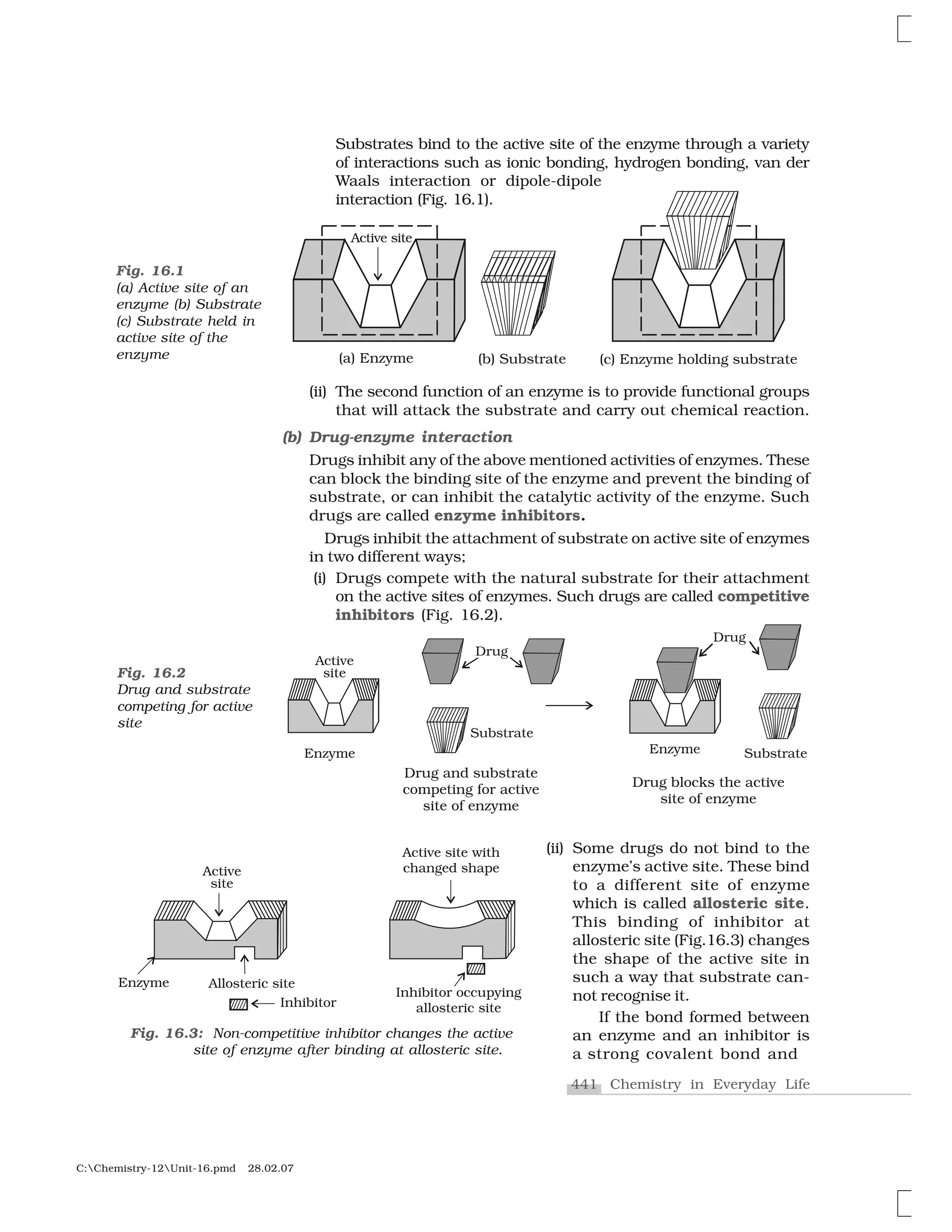 Substrates bind to the active site of the enzyme through a variety of interactions such as ionic bonding, hydrogen bonding, van der Waals interaction or dipole-dipole interaction (Fig. 16.1).

Fig. 16.1
(a) Active site of an enzyme (b) Substrate (c) Substrate held in active site of the enzyme

Active site

(a) Enzyme (b) Substrate (c) Enzyme holding substrate

(ii) The second function of an enzyme is to provide functional groups that will attack the substrate and carry out chemical reaction.

(b) Drug-enzyme interaction

Drugs inhibit any of the above mentioned activities of enzymes. These can block the binding site of the enzyme and prevent the binding of substrate, or can inhibit the catalytic activity of the enzyme. Such drugs are called enzyme inhibitors.

Drugs inhibit the attachment of substrate on active site of enzymes in two different ways;

(i) Drugs compete with the natural substrate for their attachment on the active sites of enzymes. Such drugs are called competitive inhibitors (Fig. 16.2).

Fig. 16.2
Drug and substrate competing for active site

Active site
Enzyme
Drug
Substrate
Drug and substrate competing for active site of enzyme
Drug
Enzyme
Substrate
Drug blocks the active site of enzyme

Active site
Enzyme
Allosteric site
Inhibitor
Active site with changed shape
Inhibitor occupying allosteric site

Fig. 16.3: Non-competitive inhibitor changes the active site of enzyme after binding at allosteric site.

(ii) Some drugs do not bind to the enzyme's active site. These bind to a different site of enzyme which is called allosteric site. This binding of inhibitor at allosteric site (Fig.16.3) changes the shape of the active site in such a way that substrate cannot recognise it.

If the bond formed between an enzyme and an inhibitor is a strong covalent bond and

441 Chemistry in Everyday Life

C:\Chemistry-12\Unit-16.pmd 28.02.07