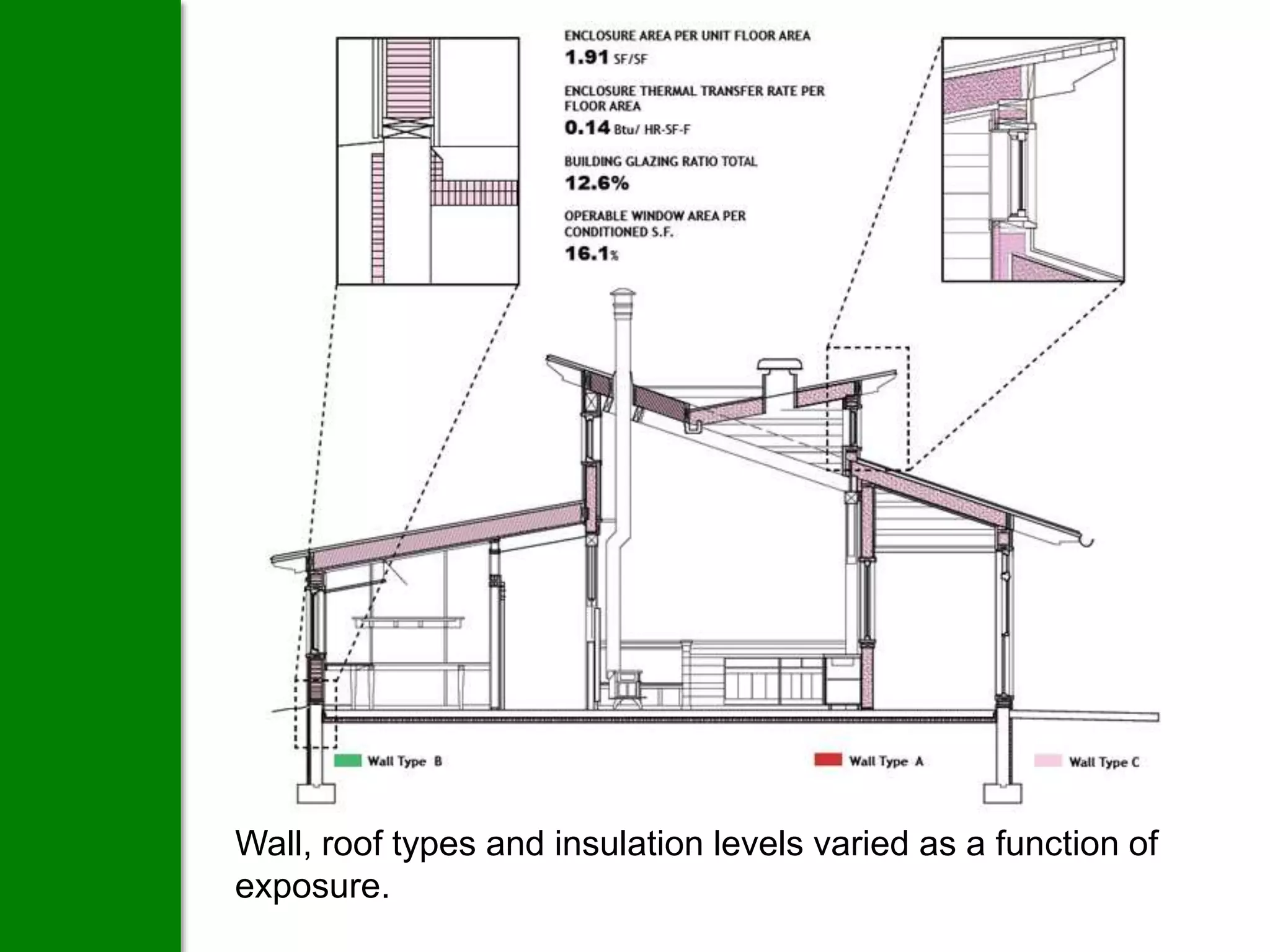 ENCLOSURE AREA PER UNIT FLOOR AREA
1.91 SF/SF

ENCLOSURE THERMAL TRANSFER RATE PER FLOOR AREA
0.14 Btu/ HR-SF-F

BUILDING GLAZING RATIO TOTAL
12.6%

OPERABLE WINDOW AREA PER CONDITIONED S.F.
16.1%

Wall Type B

Wall Type A

Wall Type C

Wall, roof types and insulation levels varied as a function of exposure.