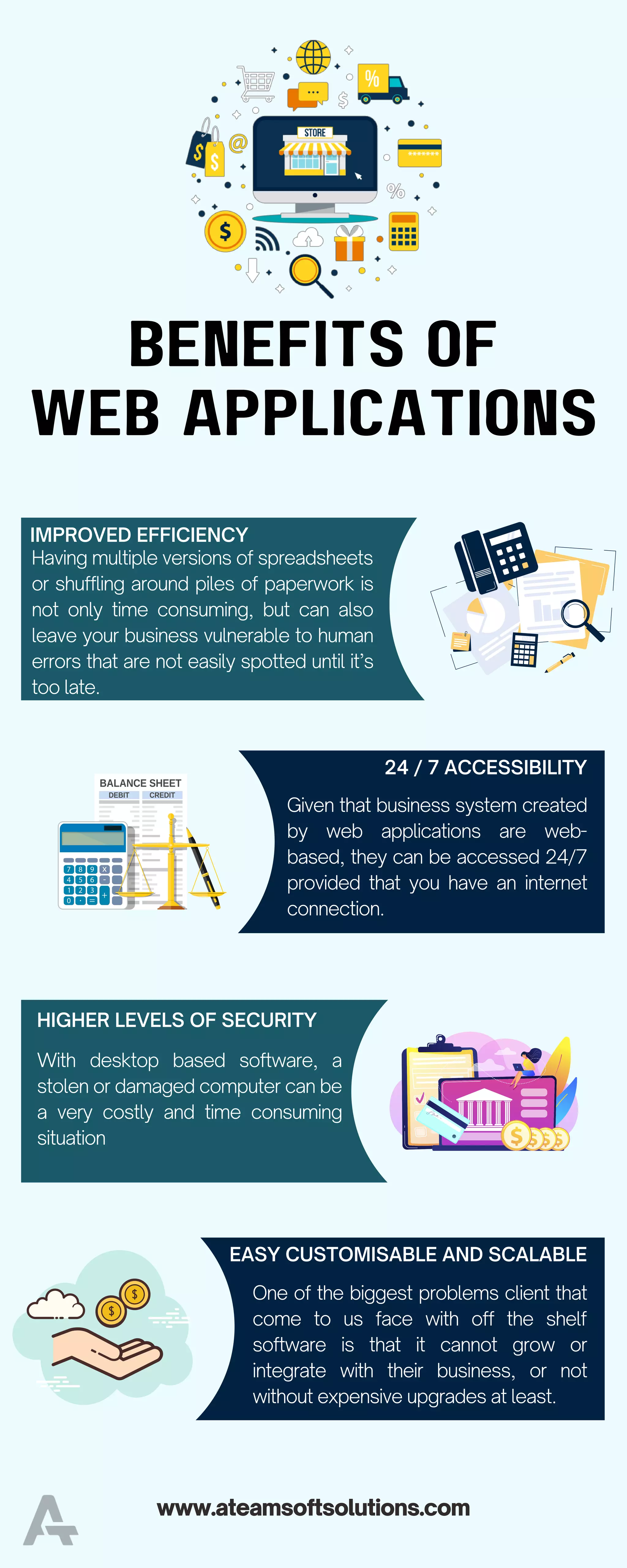 STORE

BENEFITS OF WEB APPLICATIONS

IMPROVED EFFICIENCY
Having multiple versions of spreadsheets or shuffling around piles of paperwork is not only time consuming, but can also leave your business vulnerable to human errors that are not easily spotted until it's too late.

BALANCE SHEET
DEBIT CREDIT

24 / 7 ACCESSIBILITY
Given that business system created by web applications are web-based, they can be accessed 24/7 provided that you have an internet connection.

HIGHER LEVELS OF SECURITY
With desktop based software, a stolen or damaged computer can be a very costly and time consuming situation

EASY CUSTOMISABLE AND SCALABLE
One of the biggest problems client that come to us face with off the shelf software is that it cannot grow or integrate with their business, or not without expensive upgrades at least.

www.ateamsoftsolutions.com