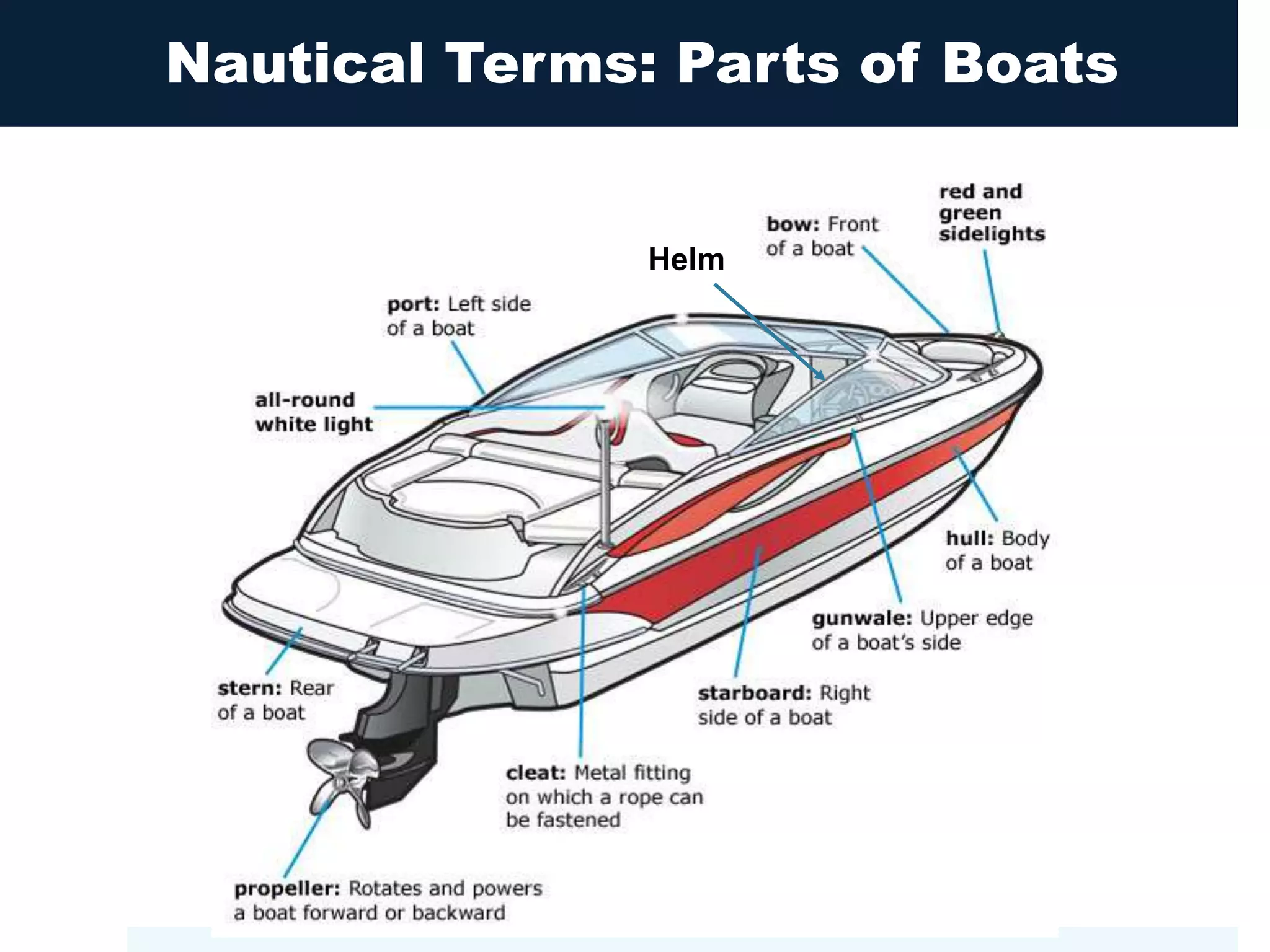 Nautical Terms: Parts of Boats

red and green sidelights

bow: Front of a boat

Helm

port: Left side of a boat

all-round white light

hull: Body of a boat

gunwale: Upper edge of a boat's side

stern: Rear of a boat

starboard: Right side of a boat

cleat: Metal fitting on which a rope can be fastened

propeller: Rotates and powers a boat forward or backward