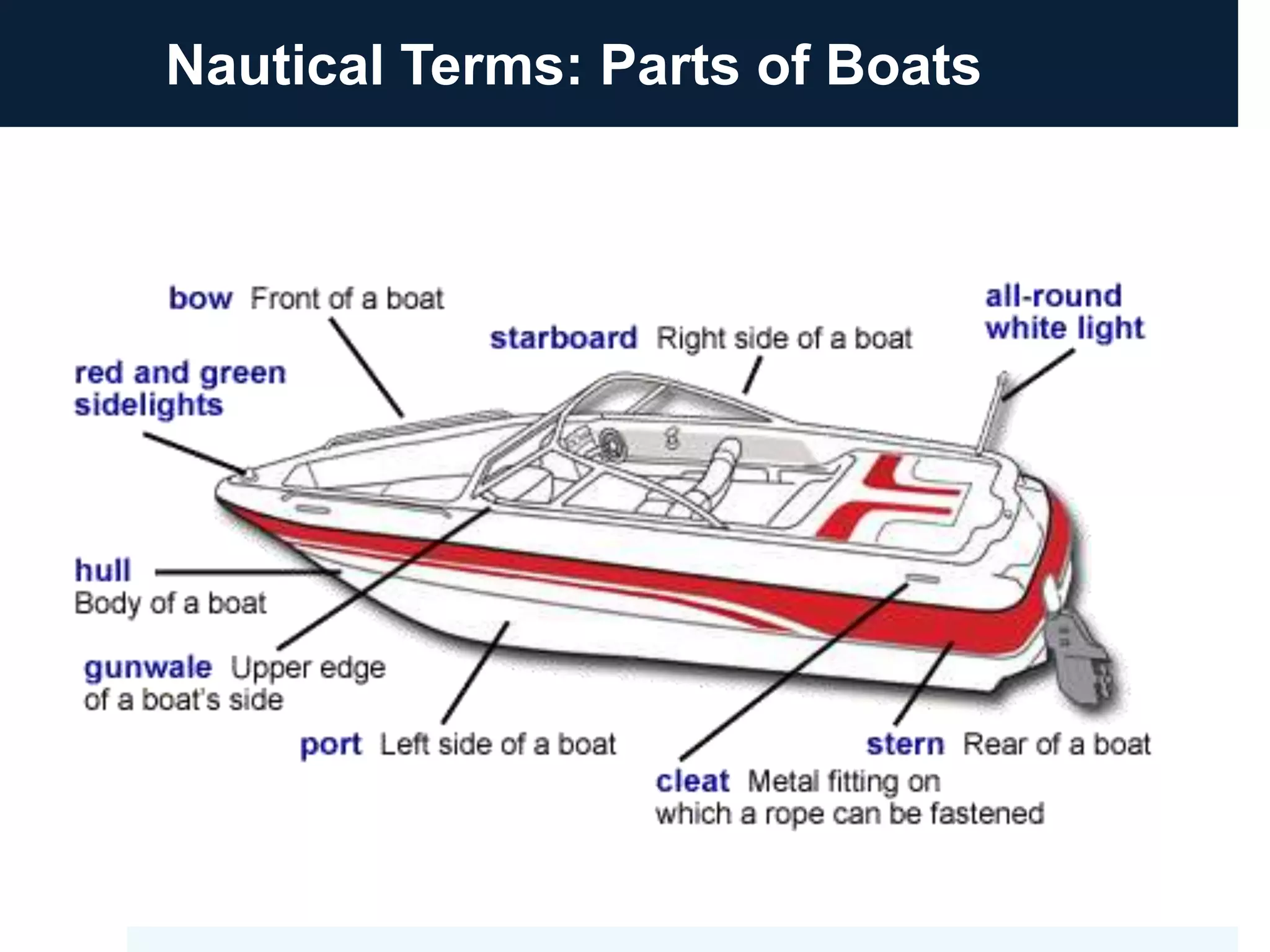 Nautical Terms: Parts of Boats

bow Front of a boat

starboard Right side of a boat

all-round white light

red and green sidelights

hull
Body of a boat

gunwale Upper edge of a boat's side

port Left side of a boat

stern Rear of a boat

cleat Metal fitting on which a rope can be fastened