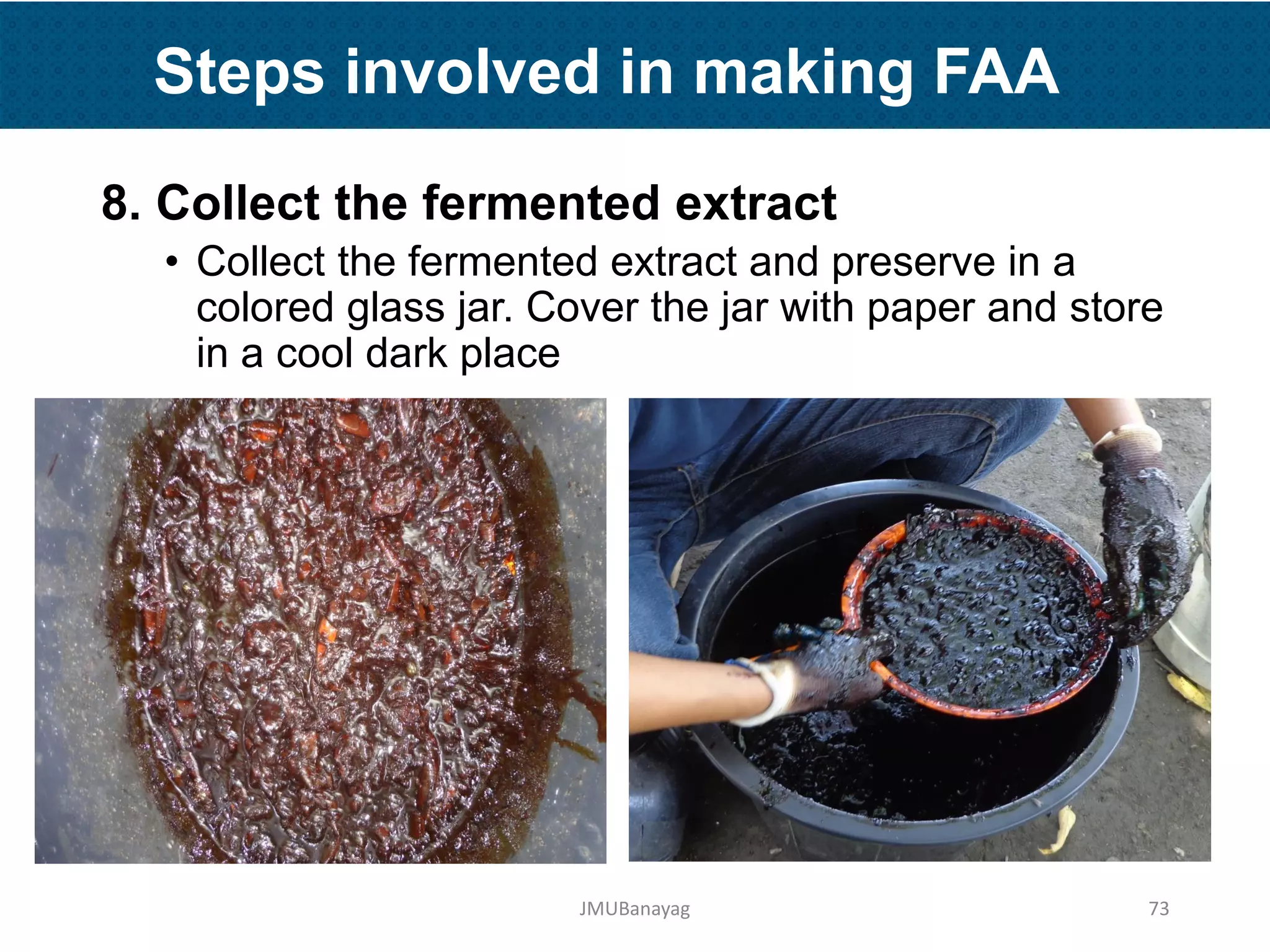 Steps involved in making FAA

8. Collect the fermented extract

• Collect the fermented extract and preserve in a colored glass jar. Cover the jar with paper and store in a cool dark place

JMUBanayag

73