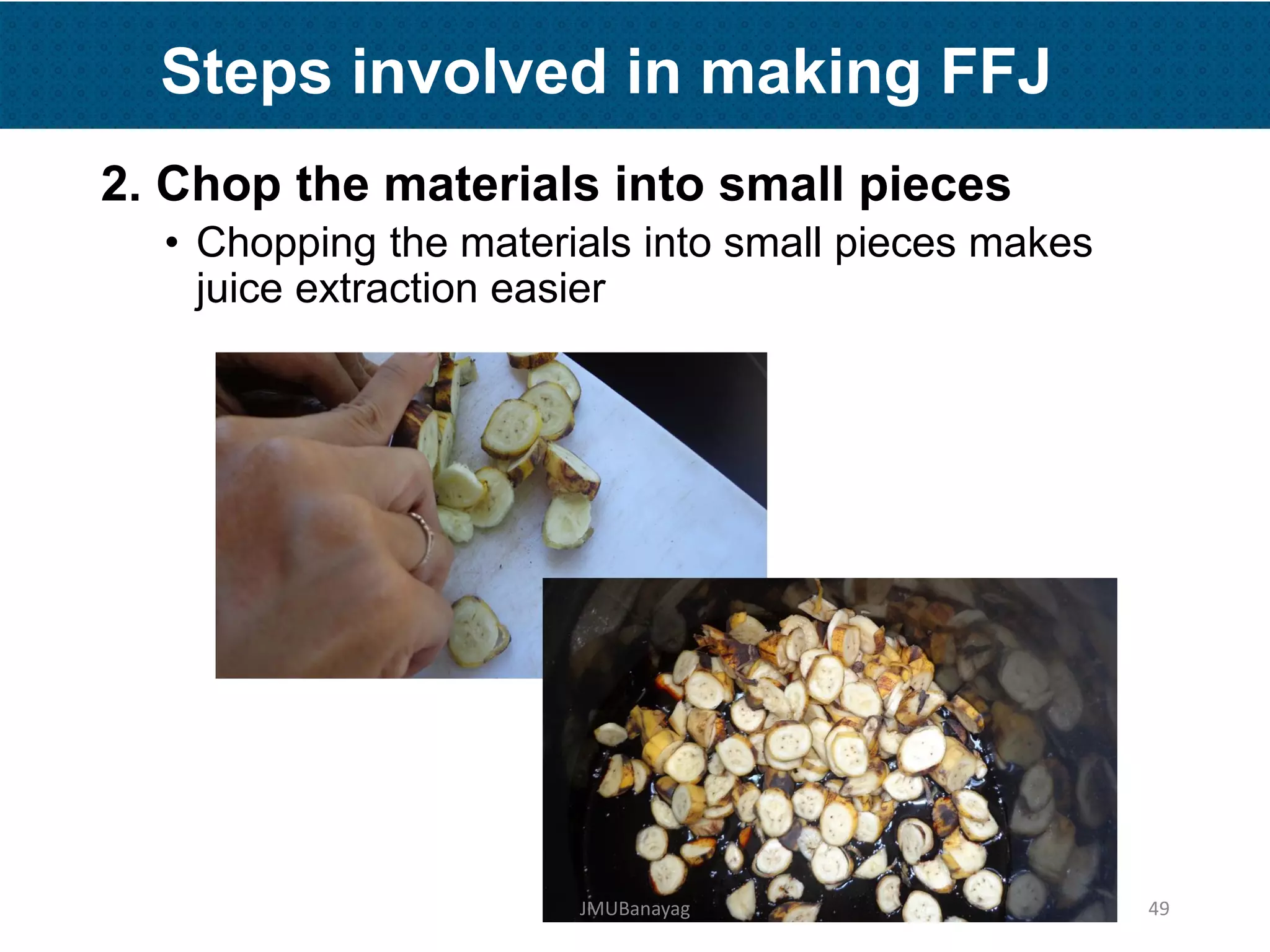 Steps involved in making FFJ

2. Chop the materials into small pieces

• Chopping the materials into small pieces makes juice extraction easier

JMUBanayag

49