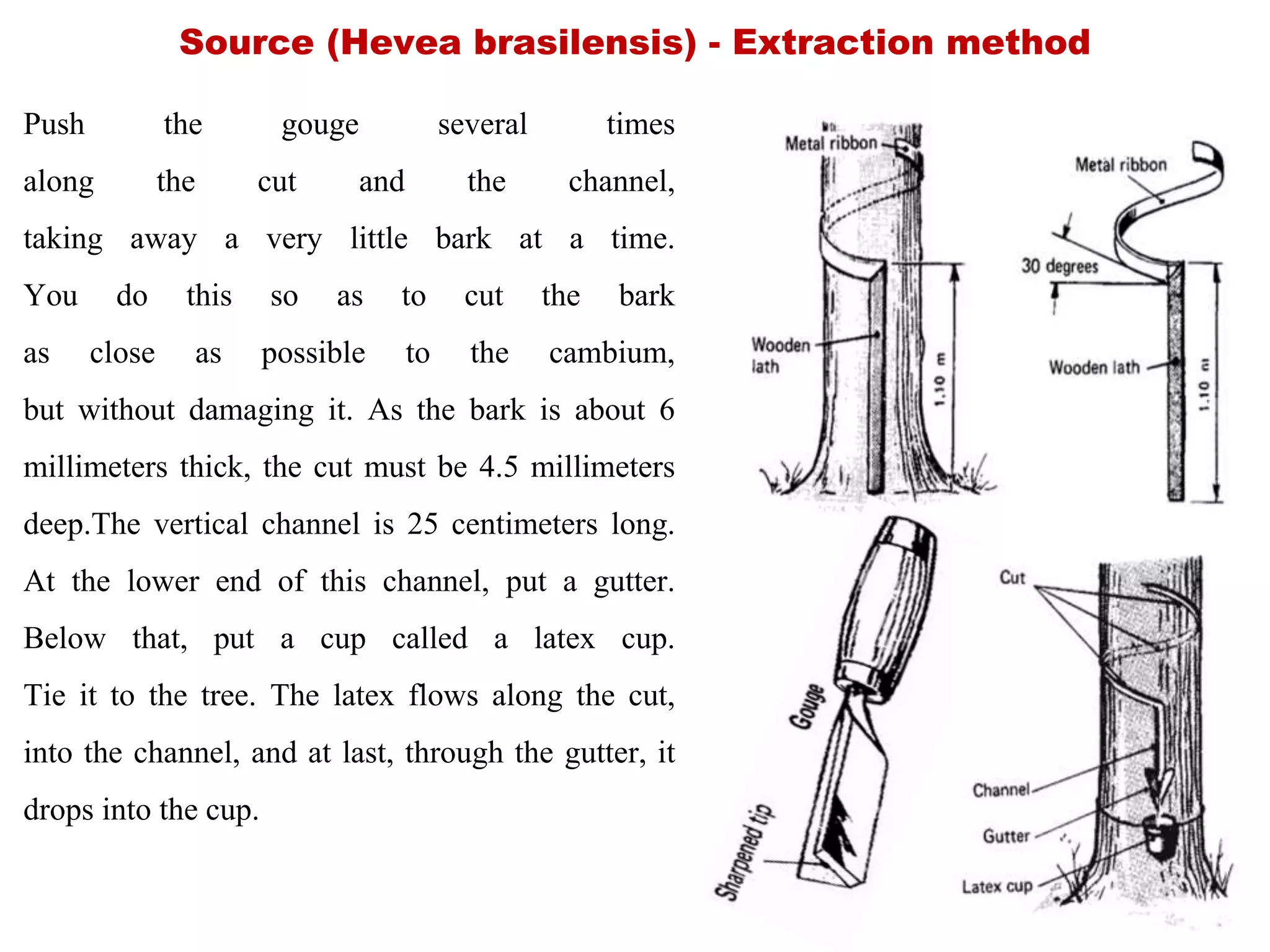 Source (Hevea brasilensis) - Extraction method

Push the gouge several times along the cut and the channel, taking away a very little bark at a time. You do this so as to cut the bark as close as possible to the cambium, but without damaging it. As the bark is about 6 millimeters thick, the cut must be 4.5 millimeters deep.The vertical channel is 25 centimeters long. At the lower end of this channel, put a gutter. Below that, put a cup called a latex cup. Tie it to the tree. The latex flows along the cut, into the channel, and at last, through the gutter, it drops into the cup.

Metal ribbon
Wooden lath
1.10 m
Metal ribbon
30 degrees
Wooden lath
1.10 m
Gouge
Sharpened tip
Cut
Channel
Gutter
Latex cup