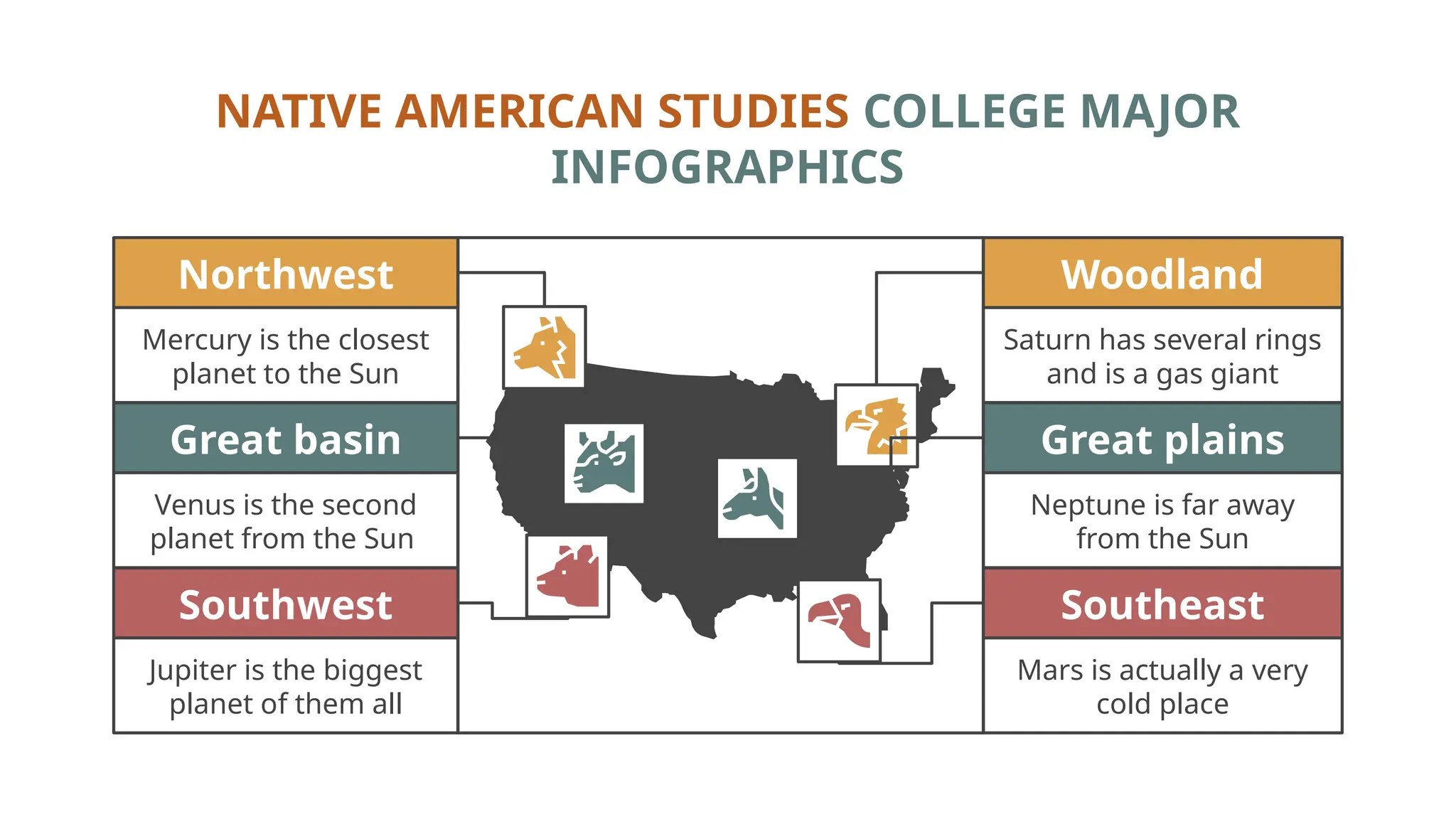 NATIVE AMERICAN STUDIES COLLEGE MAJOR INFOGRAPHICS

Northwest

Mercury is the closest planet to the Sun

Great basin

Venus is the second planet from the Sun

Southwest

Jupiter is the biggest planet of them all

Woodland

Saturn has several rings and is a gas giant

Great plains

Neptune is far away from the Sun

Southeast

Mars is actually a very cold place