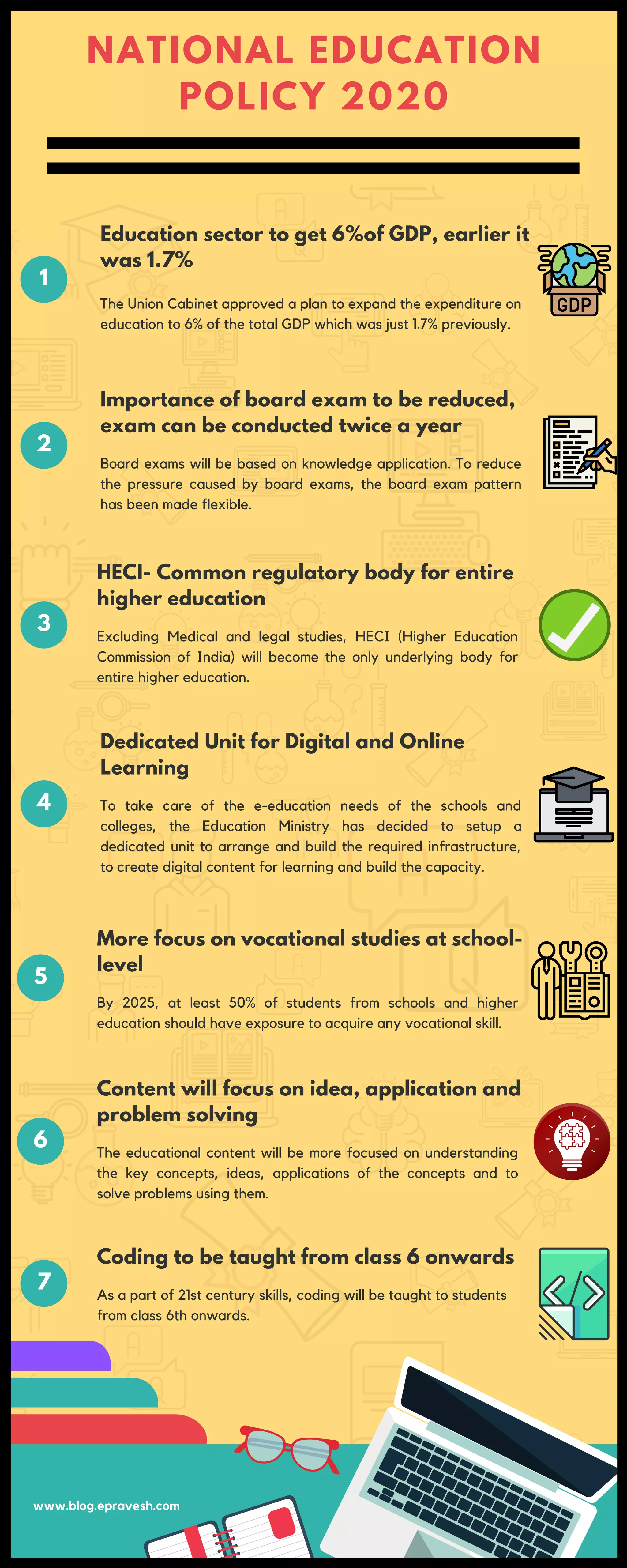 NATIONAL EDUCATION POLICY 2020

1

Education sector to get 6%of GDP, earlier it was 1.7%

The Union Cabinet approved a plan to expand the expenditure on education to 6% of the total GDP which was just 1.7% previously.

GDP

2

Importance of board exam to be reduced, exam can be conducted twice a year

Board exams will be based on knowledge application. To reduce the pressure caused by board exams, the board exam pattern has been made flexible.

3

HECI- Common regulatory body for entire higher education

Excluding Medical and legal studies, HECI (Higher Education Commission of India) will become the only underlying body for entire higher education.

4

Dedicated Unit for Digital and Online Learning

To take care of the e-education needs of the schools and colleges, the Education Ministry has decided to setup a dedicated unit to arrange and build the required infrastructure, to create digital content for learning and build the capacity.

5

More focus on vocational studies at school-level

By 2025, at least 50% of students from schools and higher education should have exposure to acquire any vocational skill.

6

Content will focus on idea, application and problem solving

The educational content will be more focused on understanding the key concepts, ideas, applications of the concepts and to solve problems using them.

7

Coding to be taught from class 6 onwards

As a part of 21st century skills, coding will be taught to students from class 6th onwards.

www.blog.epravesh.com