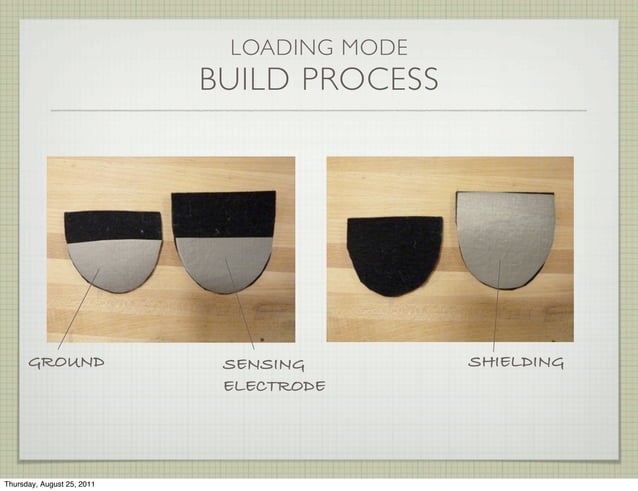 LOADING MODE
BUILD PROCESS

GROUND

SENSING
ELECTRODE

SHIELDING

Thursday, August 25, 2011