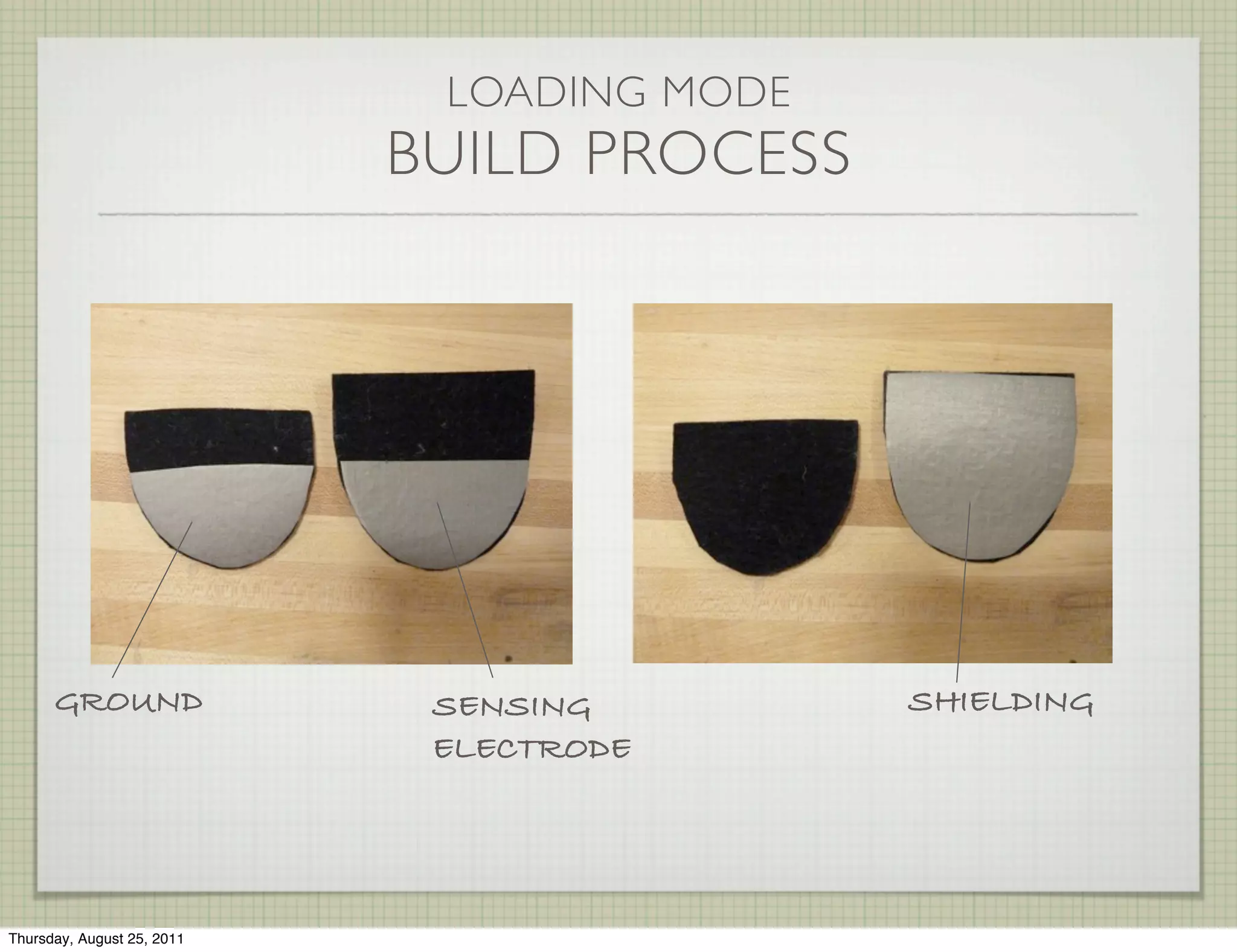 LOADING MODE
BUILD PROCESS

GROUND

SENSING
ELECTRODE

SHIELDING

Thursday, August 25, 2011