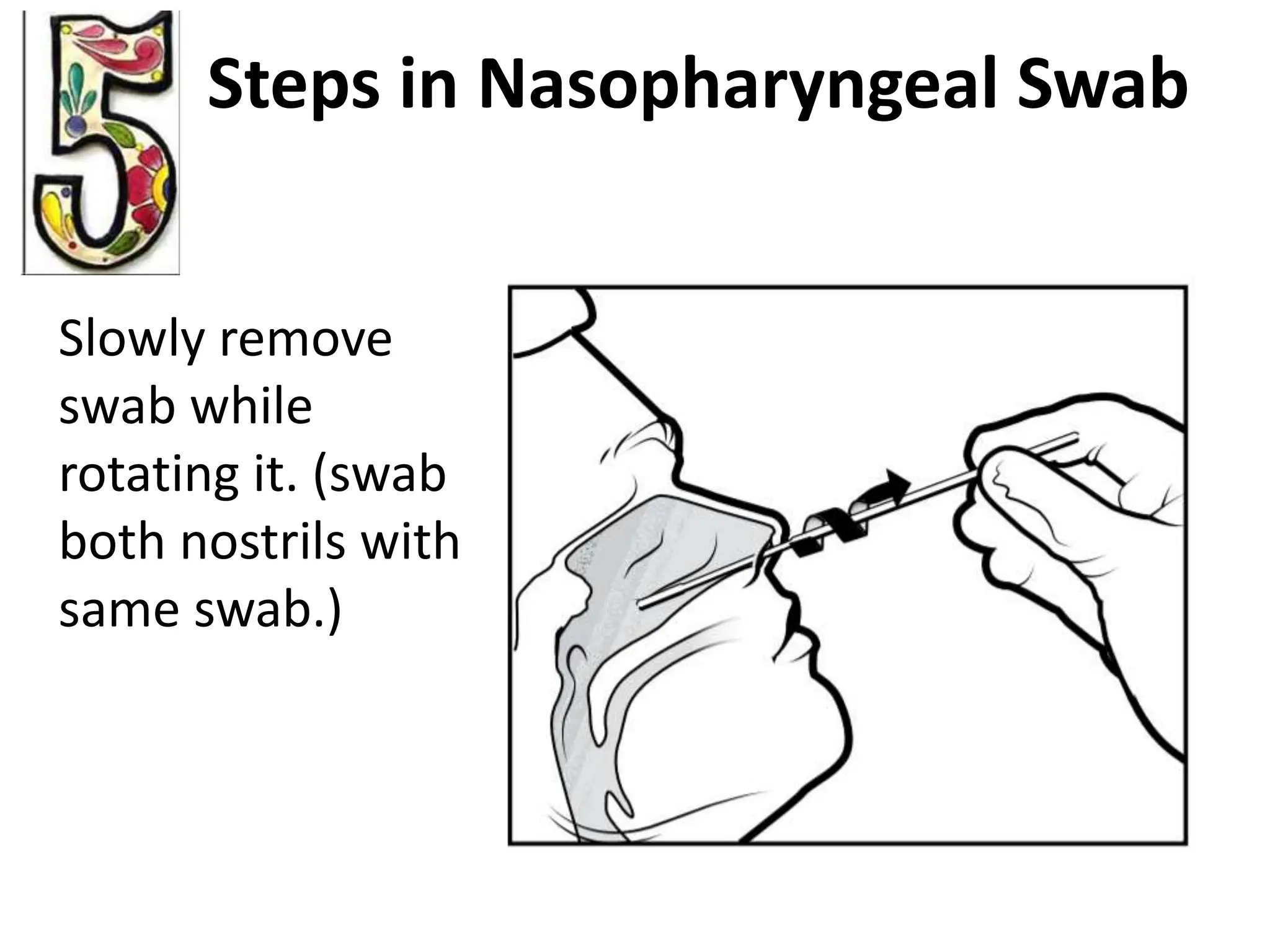 5 Steps in Nasopharyngeal Swab

Slowly remove swab while rotating it. (swab both nostrils with same swab.)