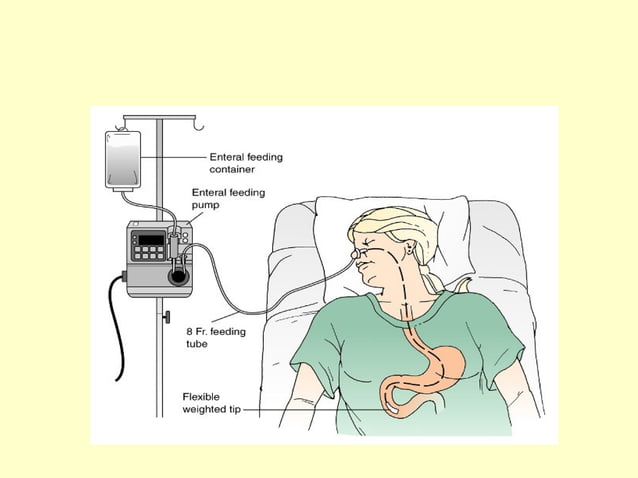 Enteral feeding container

Enteral feeding pump

8 Fr. feeding tube

Flexible weighted tip