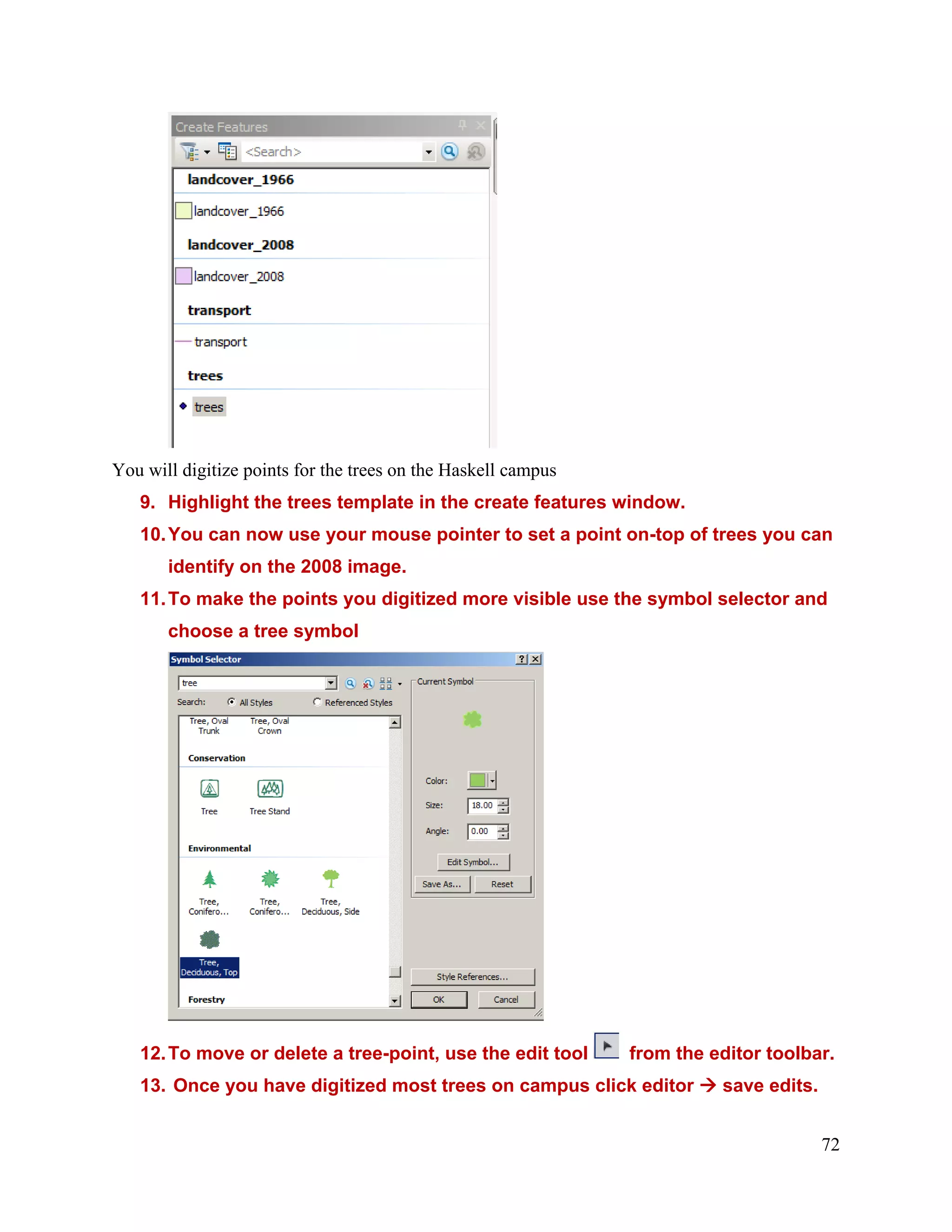 Create Features

<Search>

landcover_1966

landcover_1966

landcover_2008

landcover_2008

transport

transport

trees

trees

You will digitize points for the trees on the Haskell campus

9. Highlight the trees template in the create features window.

10. You can now use your mouse pointer to set a point on-top of trees you can identify on the 2008 image.

11. To make the points you digitized more visible use the symbol selector and choose a tree symbol

Symbol Selector

tree

Search: All Styles Referenced Styles

Tree, Oval Trunk

Tree, Oval Crown

Conservation

Tree

Tree Stand

Environmental

Tree, Conifero...

Tree, Conifero...

Tree, Deciduous, Side

Tree, Deciduous, Top

Forestry

Current Symbol

Color:

Size: 18.00

Angle: 0.00

Edit Symbol...

Save As...

Reset

Style References...

OK

Cancel

12. To move or delete a tree-point, use the edit tool from the editor toolbar.

13. Once you have digitized most trees on campus click editor → save edits.

72