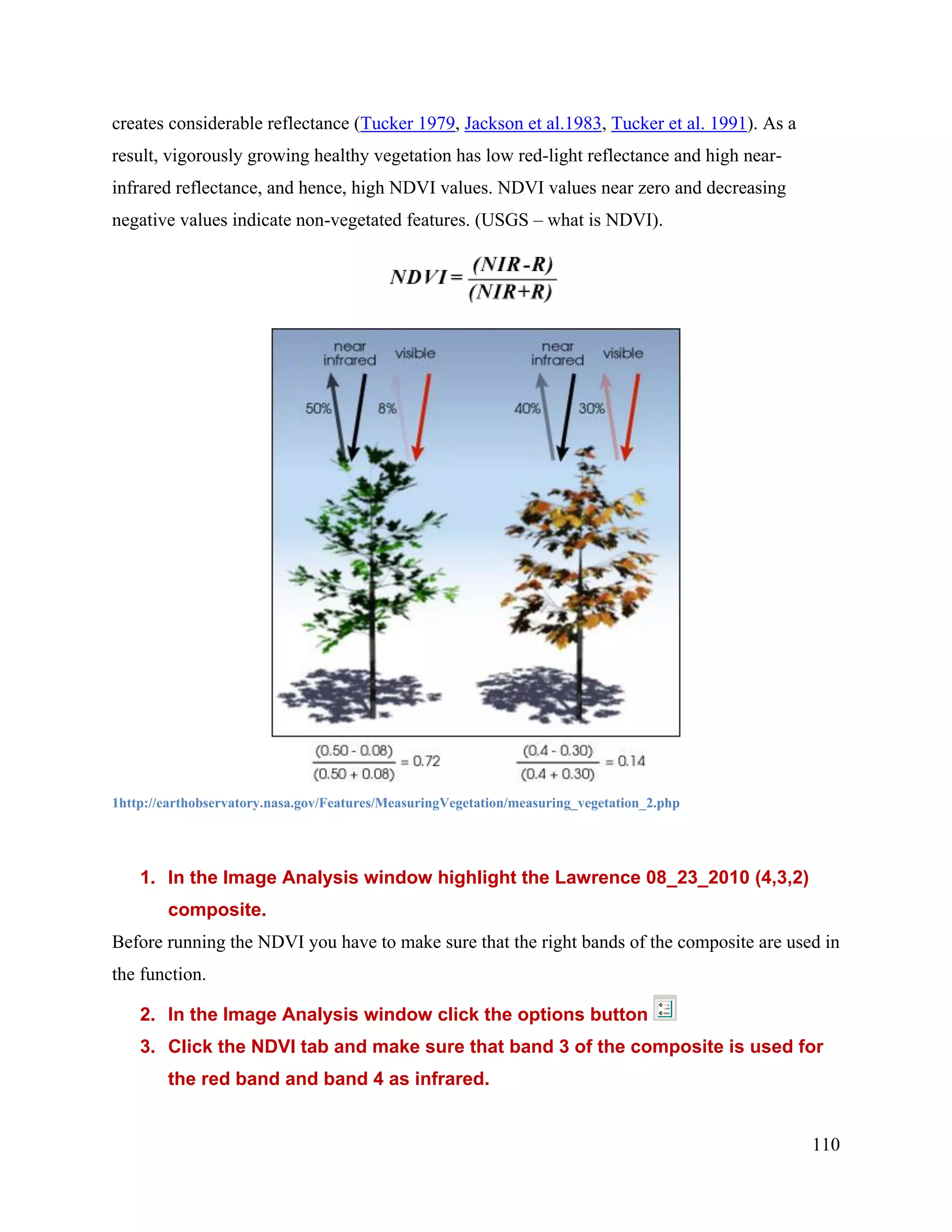 creates considerable reflectance (Tucker 1979, Jackson et al.1983, Tucker et al. 1991). As a result, vigorously growing healthy vegetation has low red-light reflectance and high near-infrared reflectance, and hence, high NDVI values. NDVI values near zero and decreasing negative values indicate non-vegetated features. (USGS – what is NDVI).

$NDVI = \frac{(NIR-R)}{(NIR+R)}$

near infrared

visible

50%

8%

near infrared

visible

40%

30%

$\frac{(0.50 - 0.08)}{(0.50 + 0.08)} = 0.72$

$\frac{(0.4 - 0.30)}{(0.4 + 0.30)} = 0.14$

1http://earthobservatory.nasa.gov/Features/MeasuringVegetation/measuring_vegetation_2.php

1. In the Image Analysis window highlight the Lawrence 08_23_2010 (4,3,2) composite.

Before running the NDVI you have to make sure that the right bands of the composite are used in the function.

2. In the Image Analysis window click the options button

3. Click the NDVI tab and make sure that band 3 of the composite is used for the red band and band 4 as infrared.

110