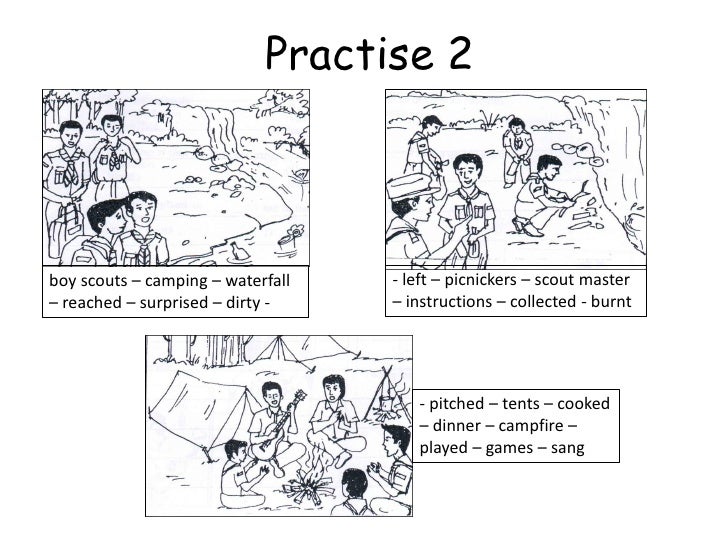 Practise 2

boy scouts – camping – waterfall – reached – surprised – dirty -

- left – picnickers – scout master – instructions – collected - burnt

- pitched – tents – cooked – dinner – campfire – played – games – sang