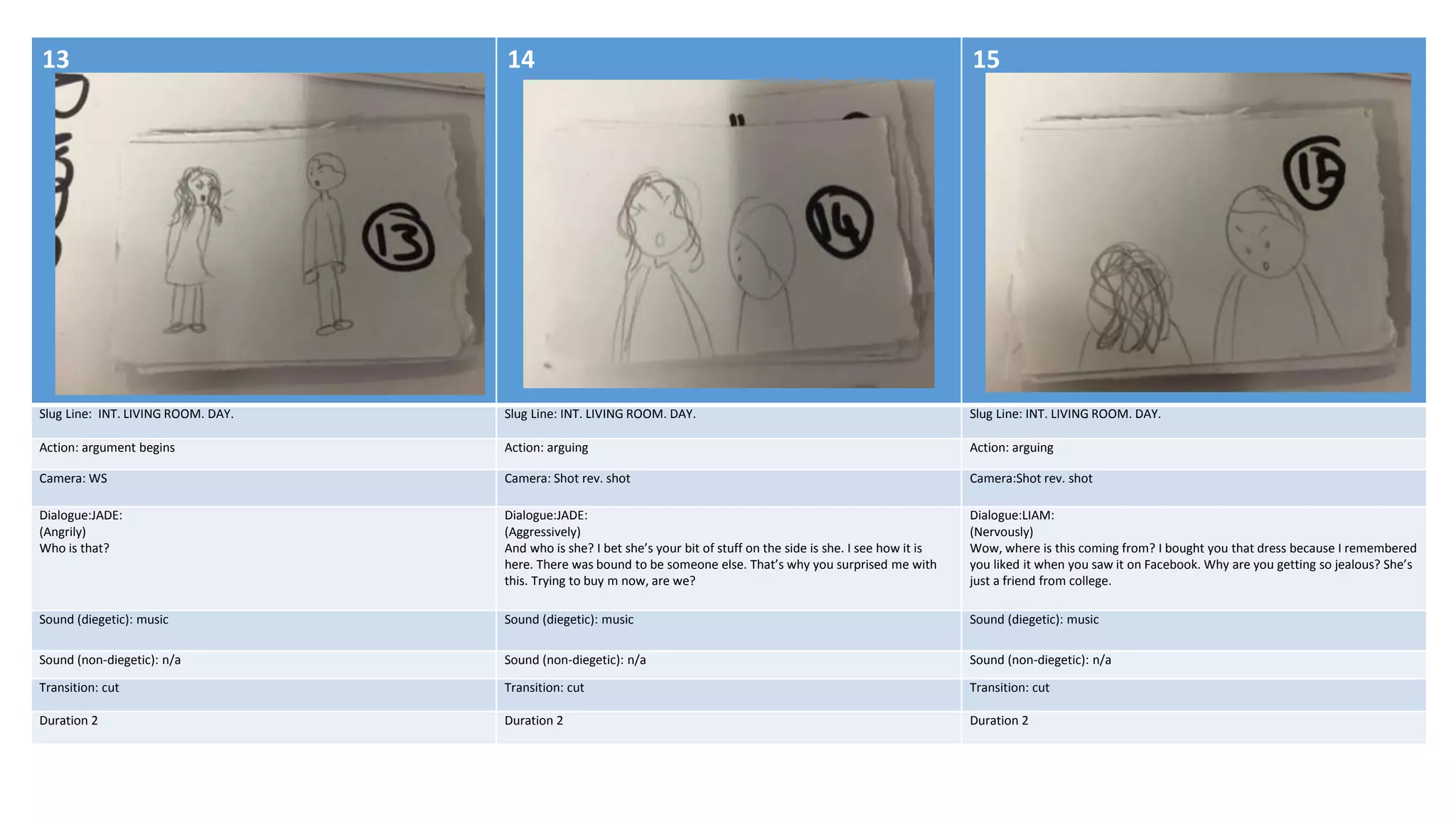 | 13 | 14 | 15 |
|---|---|---|
| 13 | 14 | 15 |
| Slug Line: INT. LIVING ROOM. DAY. | Slug Line: INT. LIVING ROOM. DAY. | Slug Line: INT. LIVING ROOM. DAY. |
| Action: argument begins | Action: arguing | Action: arguing |
| Camera: WS | Camera: Shot rev. shot | Camera:Shot rev. shot |
| Dialogue:JADE: (Angrily) Who is that? | Dialogue:JADE: (Aggressively) And who is she? I bet she's your bit of stuff on the side is she. I see how it is here. There was bound to be someone else. That's why you surprised me with this. Trying to buy m now, are we? | Dialogue:LIAM: (Nervously) Wow, where is this coming from? I bought you that dress because I remembered you liked it when you saw it on Facebook. Why are you getting so jealous? She's just a friend from college. |
| Sound (diegetic): music | Sound (diegetic): music | Sound (diegetic): music |
| Sound (non-diegetic): n/a | Sound (non-diegetic): n/a | Sound (non-diegetic): n/a |
| Transition: cut | Transition: cut | Transition: cut |
| Duration 2 | Duration 2 | Duration 2 |