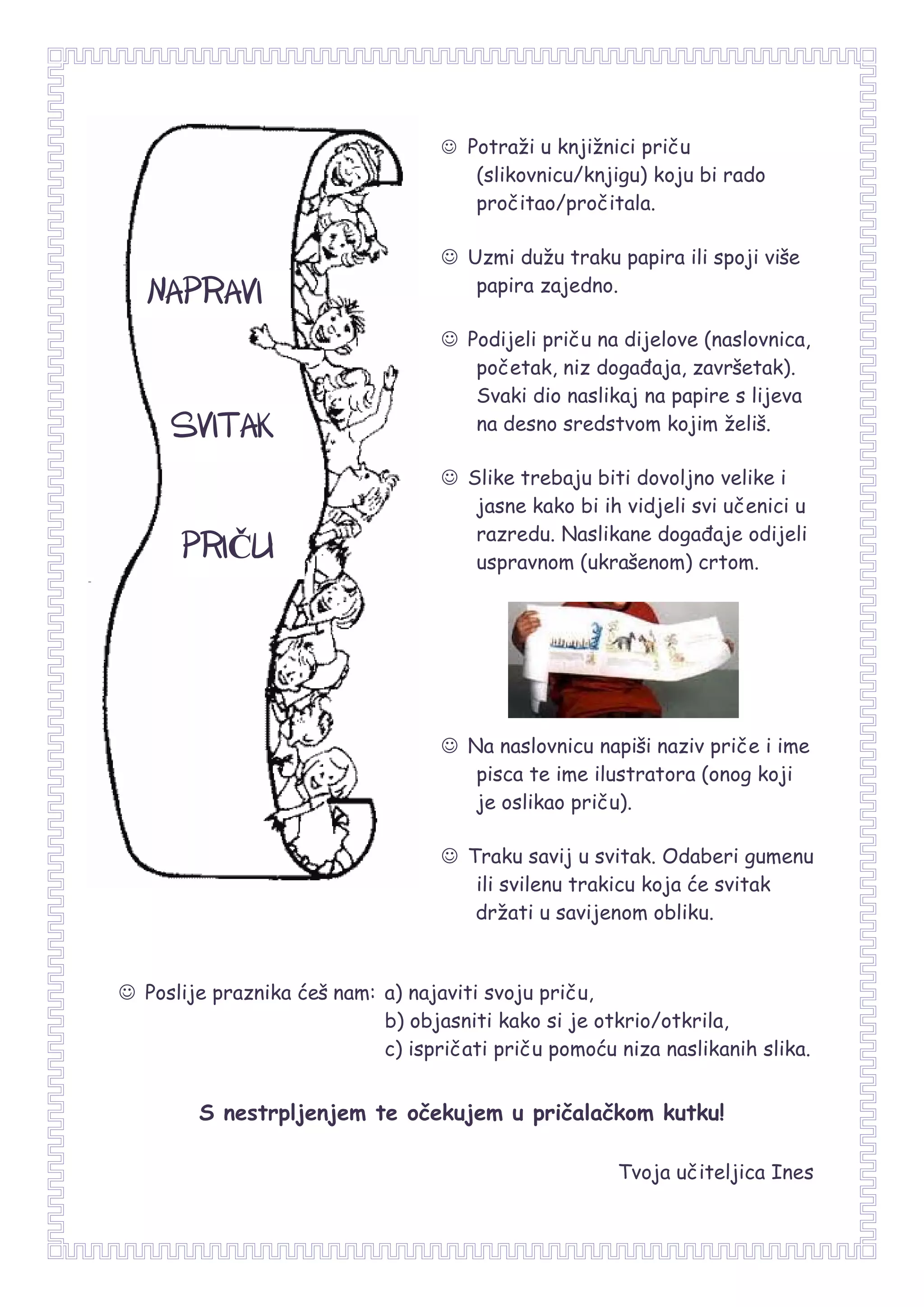 NAPRAVI

SVITAK

PRIČU

☺ Potraži u knjižnici priču (slikovnicu/knjigu) koju bi rado pročitao/pročitala.

☺ Uzmi dužu traku papira ili spoji više papira zajedno.

☺ Podijeli priču na dijelove (naslovnica, početak, niz događaja, završetak). Svaki dio naslikaj na papire s lijeva na desno sredstvom kojim želiš.

☺ Slike trebaju biti dovoljno velike i jasne kako bi ih vidjeli svi učenici u razredu. Naslikane događaje odijeli uspravnom (ukrašenom) crtom.

☺ Na naslovnicu napiši naziv priče i ime pisca te ime ilustratora (onog koji je oslikao priču).

☺ Traku savij u svitak. Odaberi gumenu ili svilenu trakicu koja će svitak držati u savijenom obliku.

☺ Poslije praznika ćeš nam: a) najaviti svoju priču,
b) objasniti kako si je otkrio/otkrila,
c) ispričati priču pomoću niza naslikanih slika.

S nestrpljenjem te očekujem u pričalačkom kutku!

Tvoja učiteljica Ines