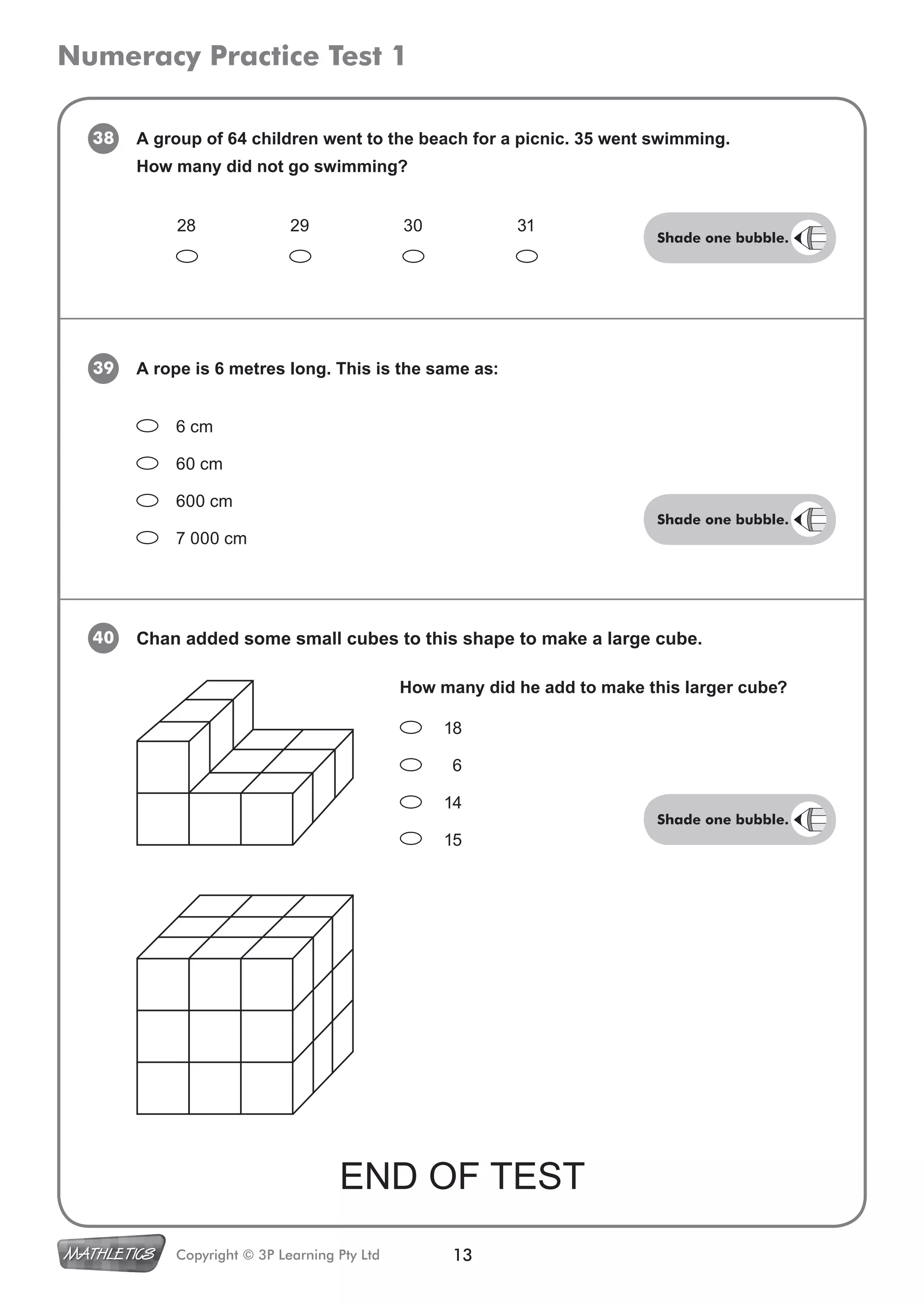 Numeracy Practice Test 1

38 A group of 64 children went to the beach for a picnic. 35 went swimming. How many did not go swimming?

28
29
30
31

Shade one bubble.

39 A rope is 6 metres long. This is the same as:

6 cm
60 cm
600 cm
7 000 cm

Shade one bubble.

40 Chan added some small cubes to this shape to make a large cube.

How many did he add to make this larger cube?

18
6
14
15

Shade one bubble.

END OF TEST

MATHLETICS Copyright © 3P Learning Pty Ltd 13