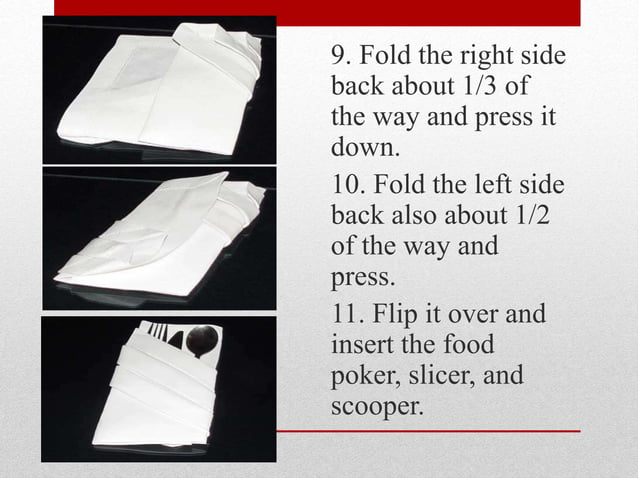 9. Fold the right side back about 1/3 of the way and press it down.

10. Fold the left side back also about 1/2 of the way and press.

11. Flip it over and insert the food poker, slicer, and scooper.