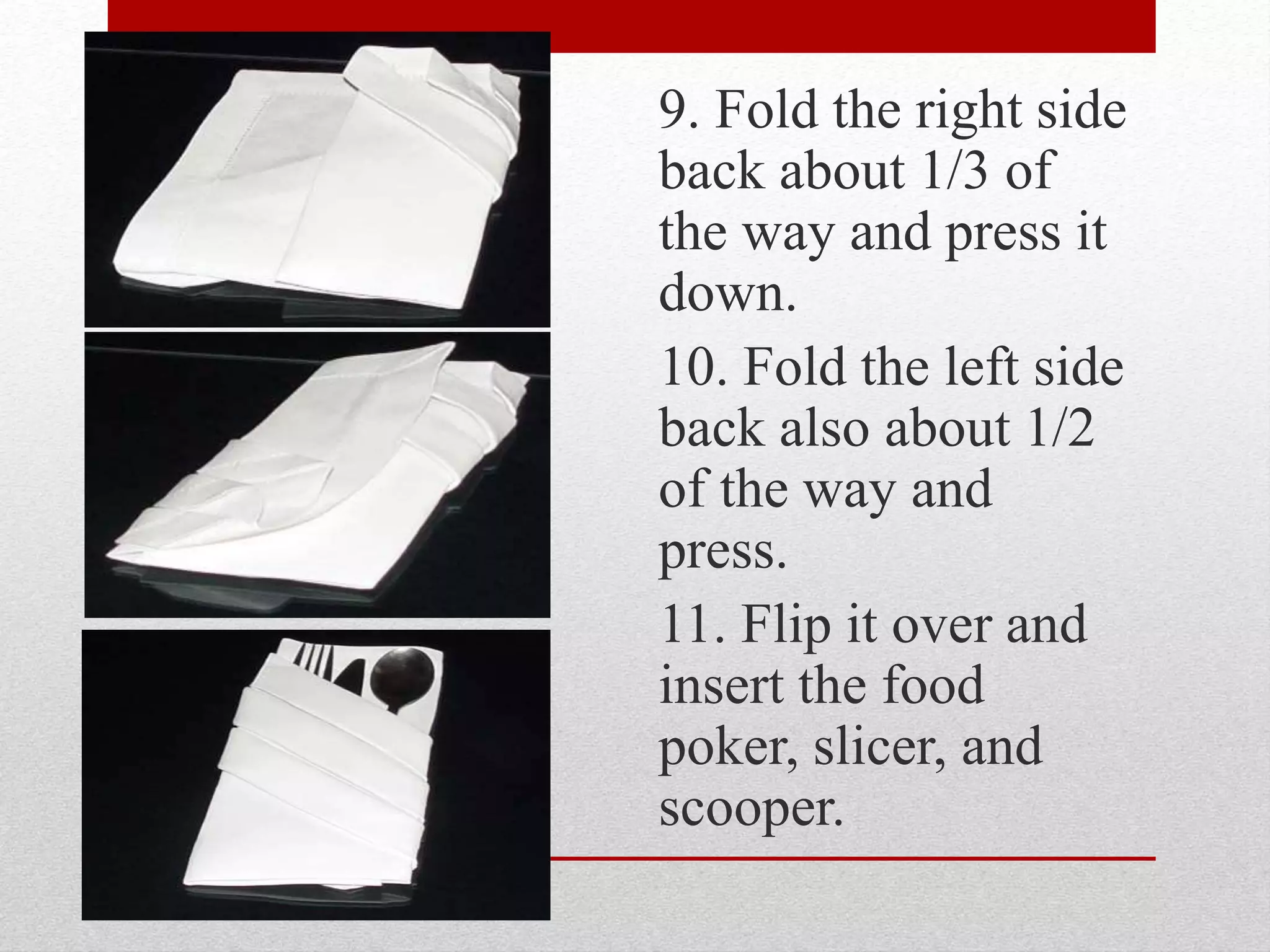 9. Fold the right side back about 1/3 of the way and press it down.

10. Fold the left side back also about 1/2 of the way and press.

11. Flip it over and insert the food poker, slicer, and scooper.