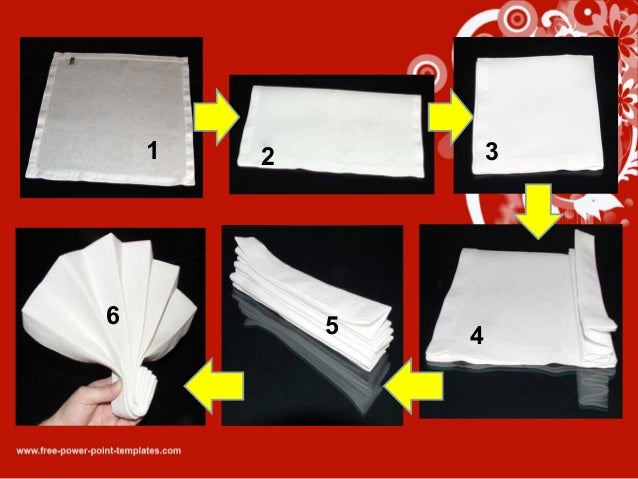 1

2

3

4

5

6

www.free-power-point-templates.com