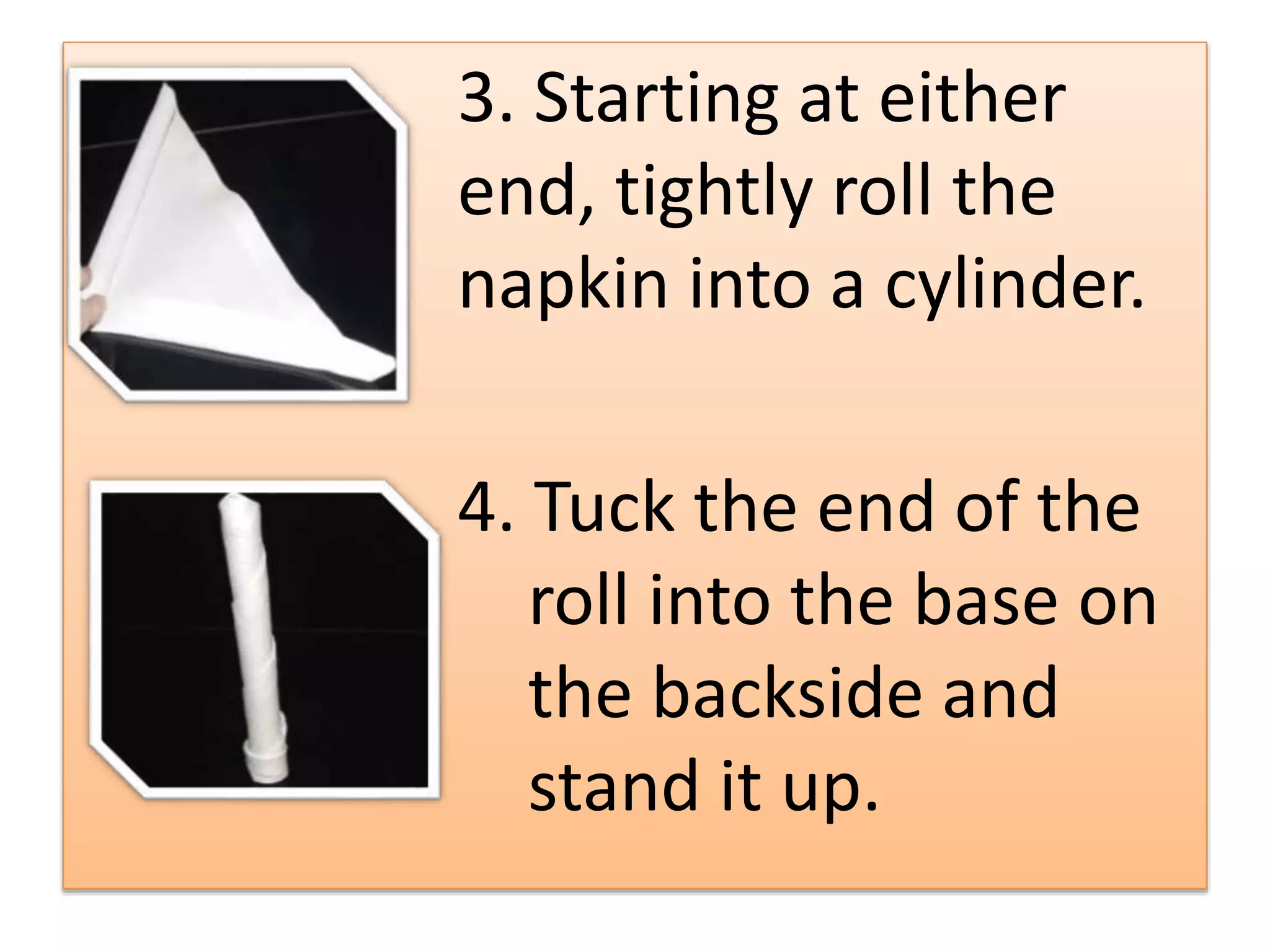 3. Starting at either end, tightly roll the napkin into a cylinder.

4. Tuck the end of the roll into the base on the backside and stand it up.