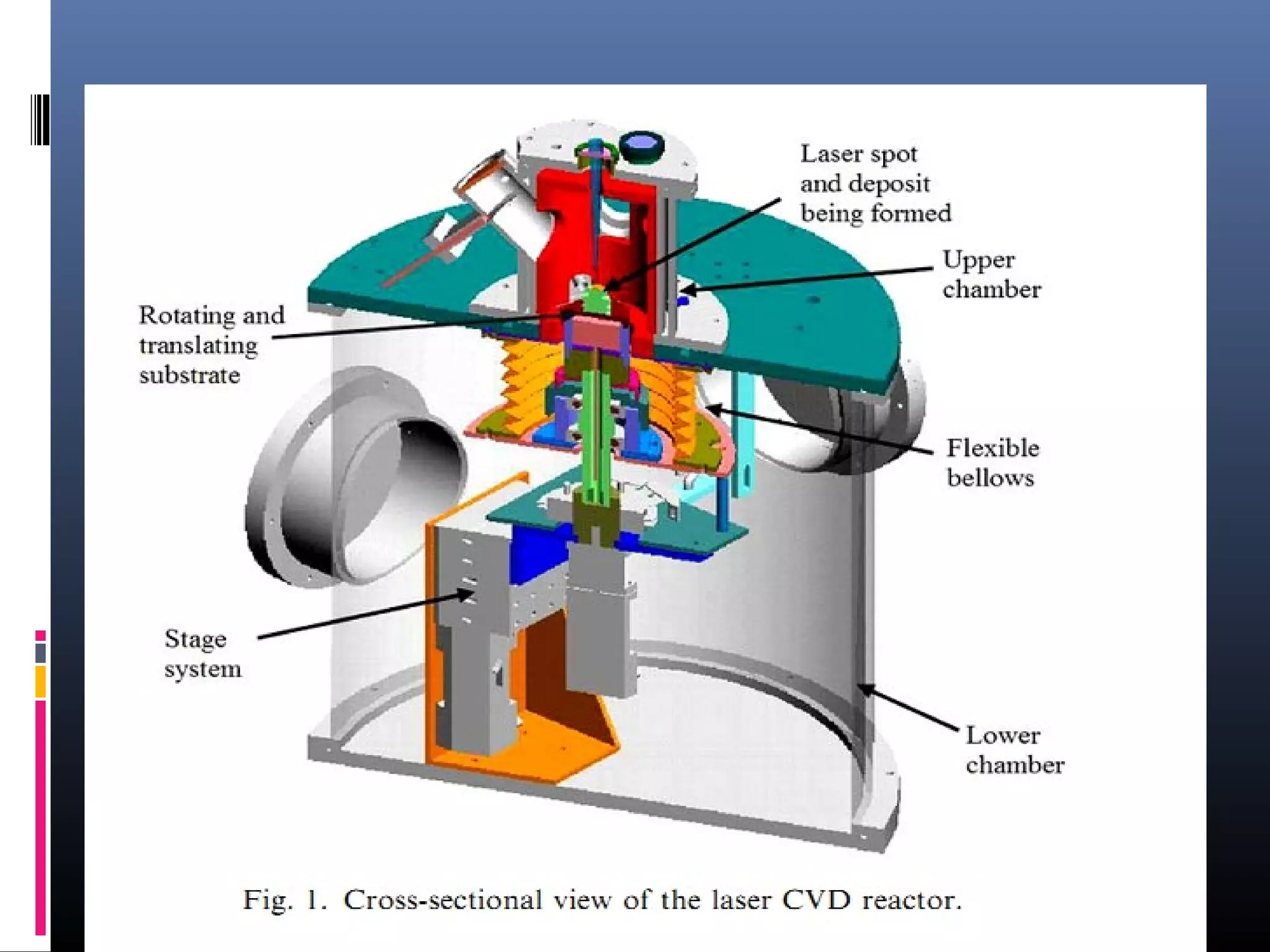 Laser spot and deposit being formed

Upper chamber

Rotating and translating substrate

Flexible bellows

Stage system

Lower chamber

Fig. 1. Cross-sectional view of the laser CVD reactor.