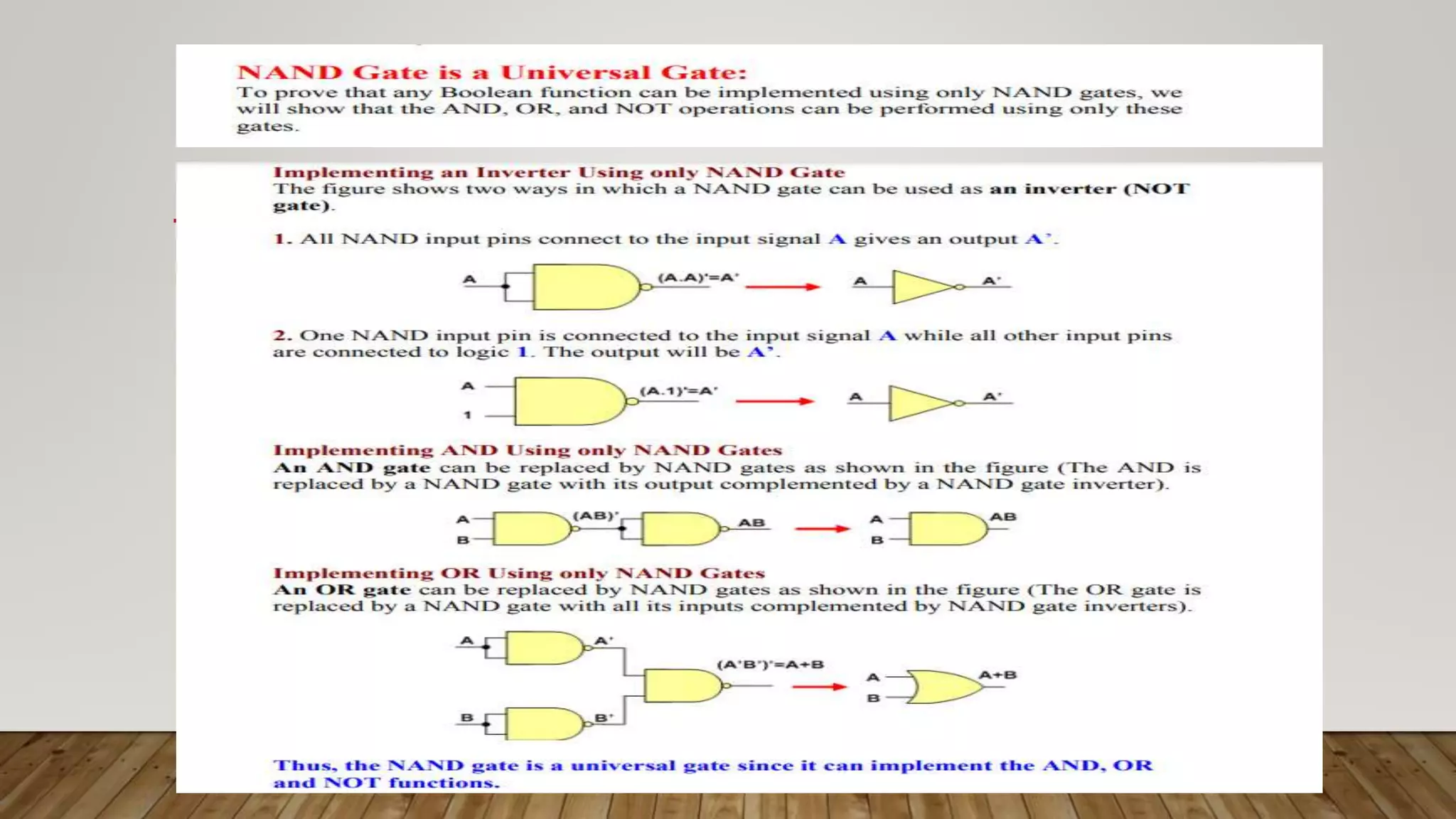 NAND Gate is a Universal Gate:
To prove that any Boolean function can be implemented using only NAND gates, we will show that the AND, OR, and NOT operations can be performed using only these gates.

Implementing an Inverter Using only NAND Gate
The figure shows two ways in which a NAND gate can be used as an inverter (NOT gate).

1. All NAND input pins connect to the input signal A gives an output A'.

A (A.A)'=A' A A'

2. One NAND input pin is connected to the input signal A while all other input pins are connected to logic 1. The output will be A'.

A 1 (A.1)'=A' A A'

Implementing AND Using only NAND Gates
An AND gate can be replaced by NAND gates as shown in the figure (The AND is replaced by a NAND gate with its output complemented by a NAND gate inverter).

A B (AB)' AB A B AB

Implementing OR Using only NAND Gates
An OR gate can be replaced by NAND gates as shown in the figure (The OR gate is replaced by a NAND gate with all its inputs complemented by NAND gate inverters).

A A' B B' (A'B')'=A+B A B A+B

Thus, the NAND gate is a universal gate since it can implement the AND, OR and NOT functions.