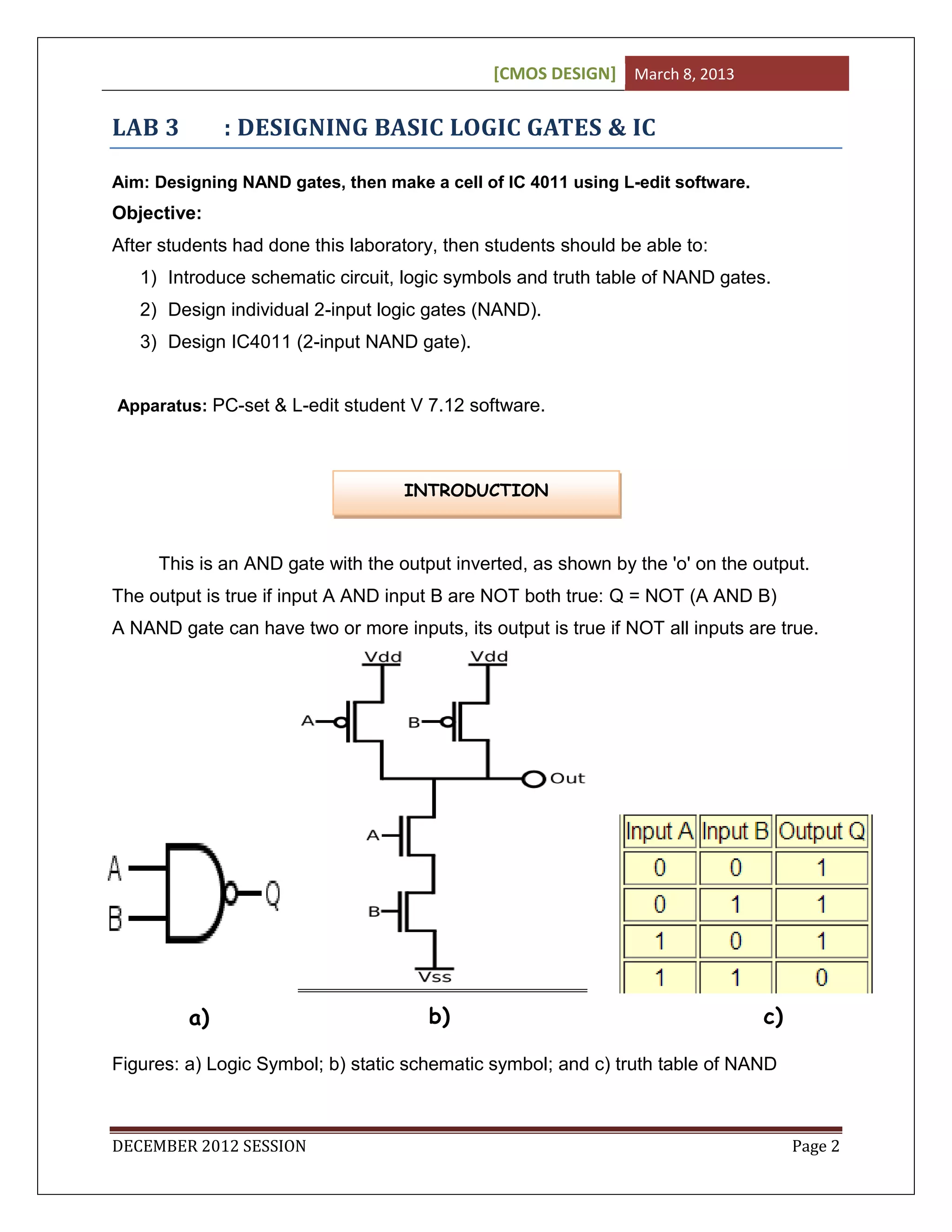 [CMOS DESIGN] March 8, 2013

LAB 3 : DESIGNING BASIC LOGIC GATES & IC

Aim: Designing NAND gates, then make a cell of IC 4011 using L-edit software.

Objective:

After students had done this laboratory, then students should be able to:

1) Introduce schematic circuit, logic symbols and truth table of NAND gates.
2) Design individual 2-input logic gates (NAND).
3) Design IC4011 (2-input NAND gate).

Apparatus: PC-set & L-edit student V 7.12 software.

INTRODUCTION

This is an AND gate with the output inverted, as shown by the 'o' on the output. The output is true if input A AND input B are NOT both true: Q = NOT (A AND B)

A NAND gate can have two or more inputs, its output is true if NOT all inputs are true.

A
B
Q

Vdd
Vdd
A
B
Out
A
B
Vss

| Input A | Input B | Output Q |
|---|---|---|
| 0 | 0 | 1 |
| 0 | 1 | 1 |
| 1 | 0 | 1 |
| 1 | 1 | 0 |

a) b) c)

Figures: a) Logic Symbol; b) static schematic symbol; and c) truth table of NAND

DECEMBER 2012 SESSION Page 2