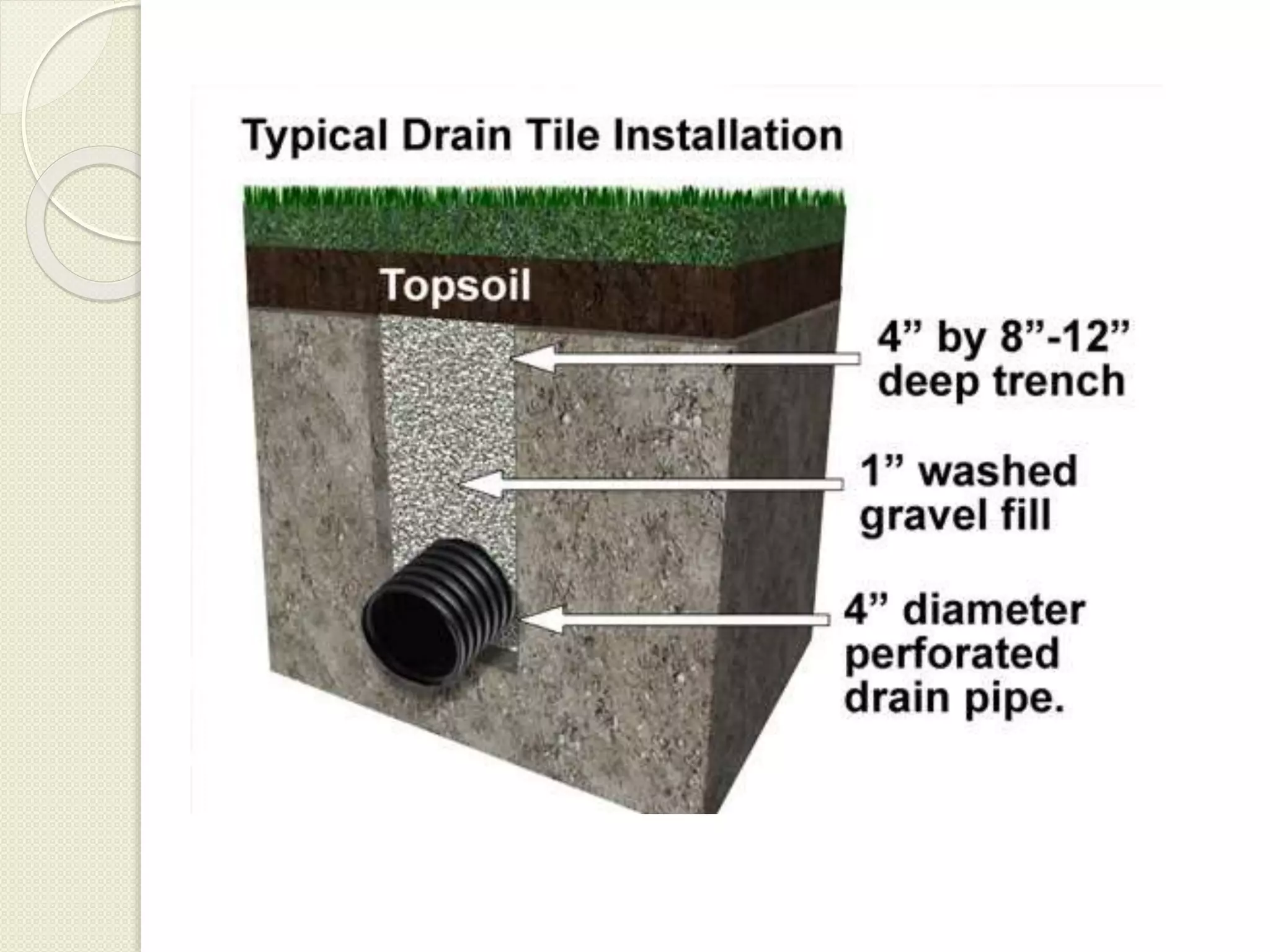 Typical Drain Tile Installation

Topsoil

4” by 8”-12” deep trench

1” washed gravel fill

4” diameter perforated drain pipe.