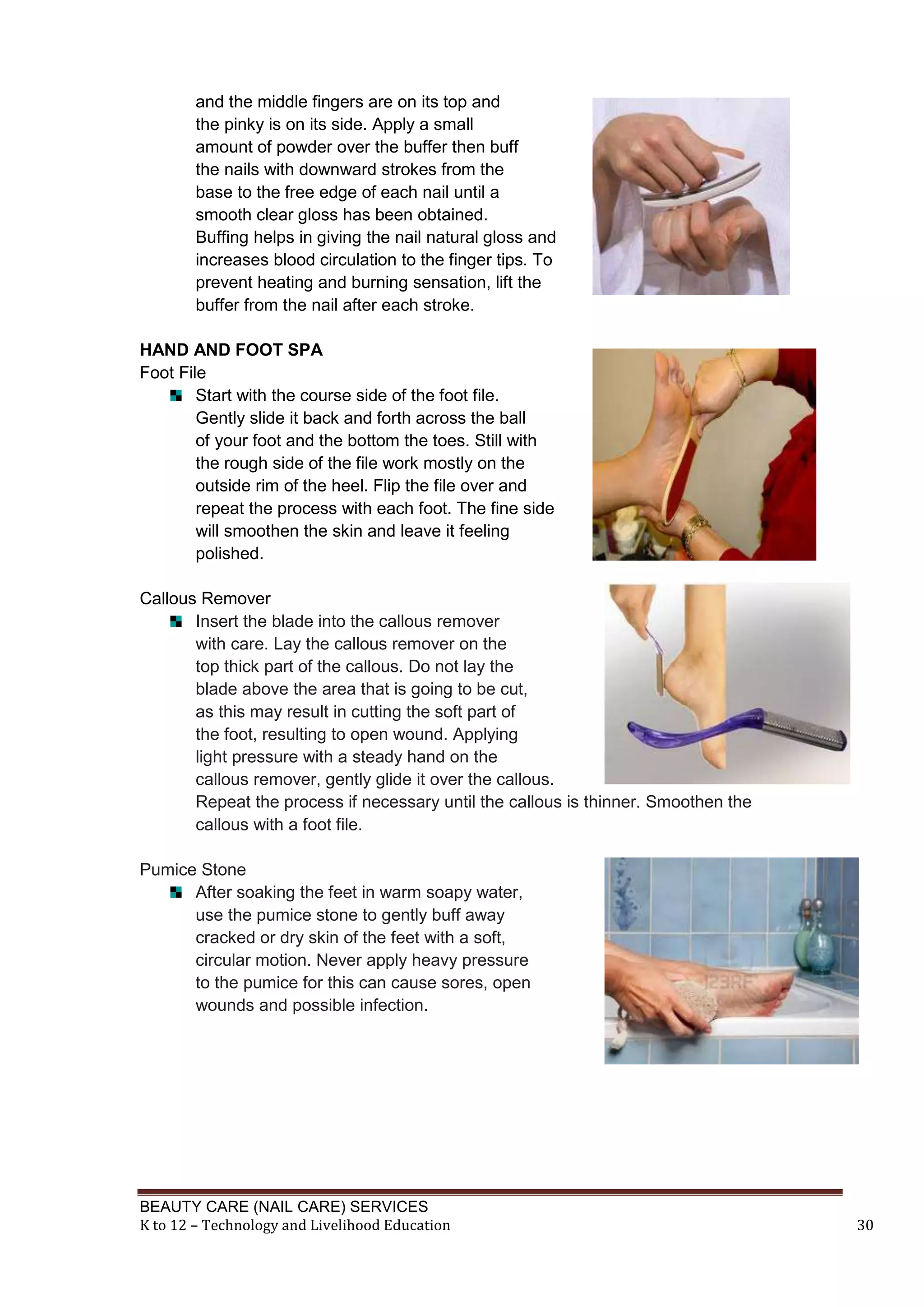 and the middle fingers are on its top and the pinky is on its side. Apply a small amount of powder over the buffer then buff the nails with downward strokes from the base to the free edge of each nail until a smooth clear gloss has been obtained. Buffing helps in giving the nail natural gloss and increases blood circulation to the finger tips. To prevent heating and burning sensation, lift the buffer from the nail after each stroke.

HAND AND FOOT SPA
Foot File

Start with the course side of the foot file. Gently slide it back and forth across the ball of your foot and the bottom the toes. Still with the rough side of the file work mostly on the outside rim of the heel. Flip the file over and repeat the process with each foot. The fine side will smoothen the skin and leave it feeling polished.

Callous Remover

Insert the blade into the callous remover with care. Lay the callous remover on the top thick part of the callous. Do not lay the blade above the area that is going to be cut, as this may result in cutting the soft part of the foot, resulting to open wound. Applying light pressure with a steady hand on the callous remover, gently glide it over the callous. Repeat the process if necessary until the callous is thinner. Smoothen the callous with a foot file.

Pumice Stone

After soaking the feet in warm soapy water, use the pumice stone to gently buff away cracked or dry skin of the feet with a soft, circular motion. Never apply heavy pressure to the pumice for this can cause sores, open wounds and possible infection.

123RF

BEAUTY CARE (NAIL CARE) SERVICES
K to 12 – Technology and Livelihood Education
30