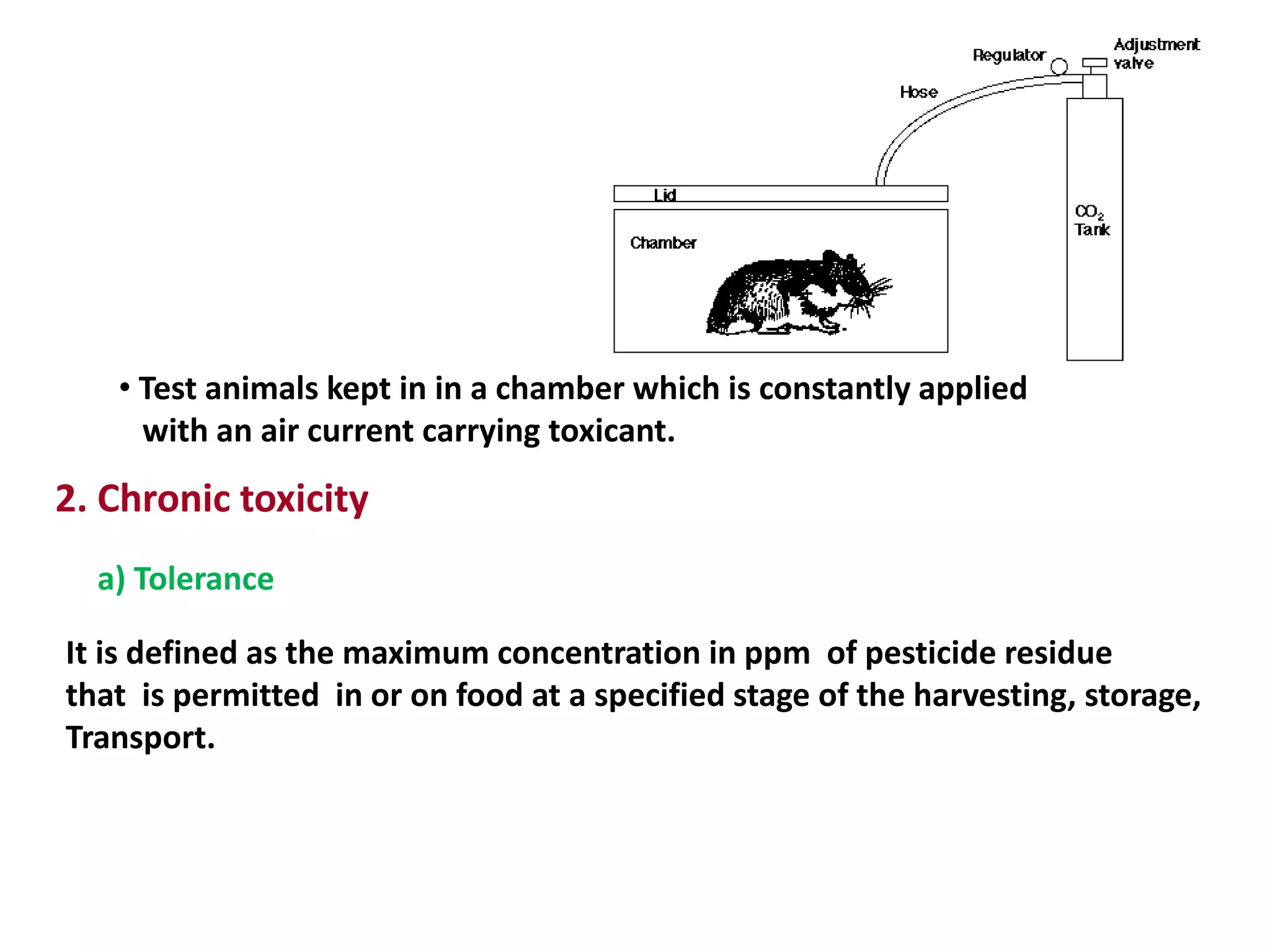 Regulator

Adjustment valve

Hose

Lid

Chamber

$CO_2$ Tank

• Test animals kept in in a chamber which is constantly applied with an air current carrying toxicant.

2. Chronic toxicity

a) Tolerance

It is defined as the maximum concentration in ppm of pesticide residue that is permitted in or on food at a specified stage of the harvesting, storage, Transport.