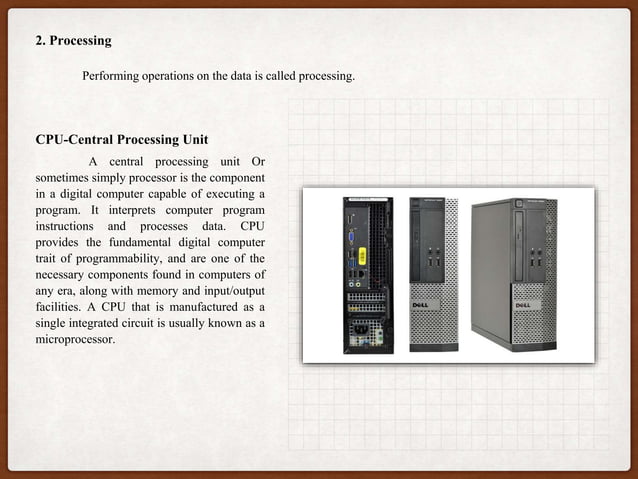 2. Processing

Performing operations on the data is called processing.

CPU-Central Processing Unit

A central processing unit Or sometimes simply processor is the component in a digital computer capable of executing a program. It interprets computer program instructions and processes data. CPU provides the fundamental digital computer trait of programmability, and are one of the necessary components found in computers of any era, along with memory and input/output facilities. A CPU that is manufactured as a single integrated circuit is usually known as a microprocessor.

DELL

DELL