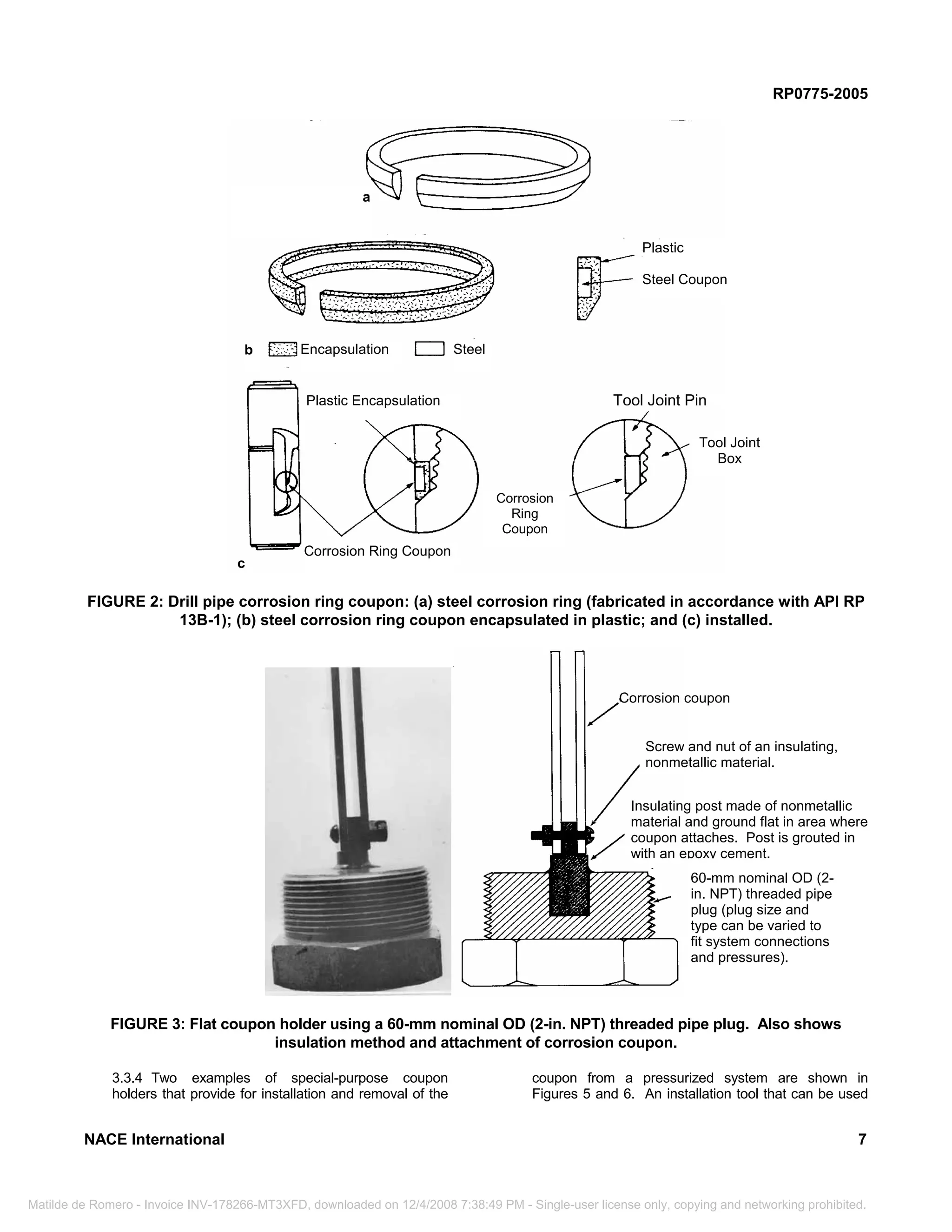 RP0775-2005

a

Plastic

Steel Coupon

b Encapsulation Steel

Plastic Encapsulation

Tool Joint Pin

Tool Joint Box

Corrosion Ring Coupon

Corrosion Ring Coupon

c

FIGURE 2: Drill pipe corrosion ring coupon: (a) steel corrosion ring (fabricated in accordance with API RP 13B-1); (b) steel corrosion ring coupon encapsulated in plastic; and (c) installed.

Corrosion coupon

Screw and nut of an insulating, nonmetallic material.

Insulating post made of nonmetallic material and ground flat in area where coupon attaches. Post is grouted in with an epoxy cement.

60-mm nominal OD (2-in. NPT) threaded pipe plug (plug size and type can be varied to fit system connections and pressures).

FIGURE 3: Flat coupon holder using a 60-mm nominal OD (2-in. NPT) threaded pipe plug. Also shows insulation method and attachment of corrosion coupon.

3.3.4 Two examples of special-purpose coupon holders that provide for installation and removal of the coupon from a pressurized system are shown in Figures 5 and 6. An installation tool that can be used

NACE International 7

Matilde de Romero - Invoice INV-178266-MT3XFD, downloaded on 12/4/2008 7:38:49 PM - Single-user license only, copying and networking prohibited.