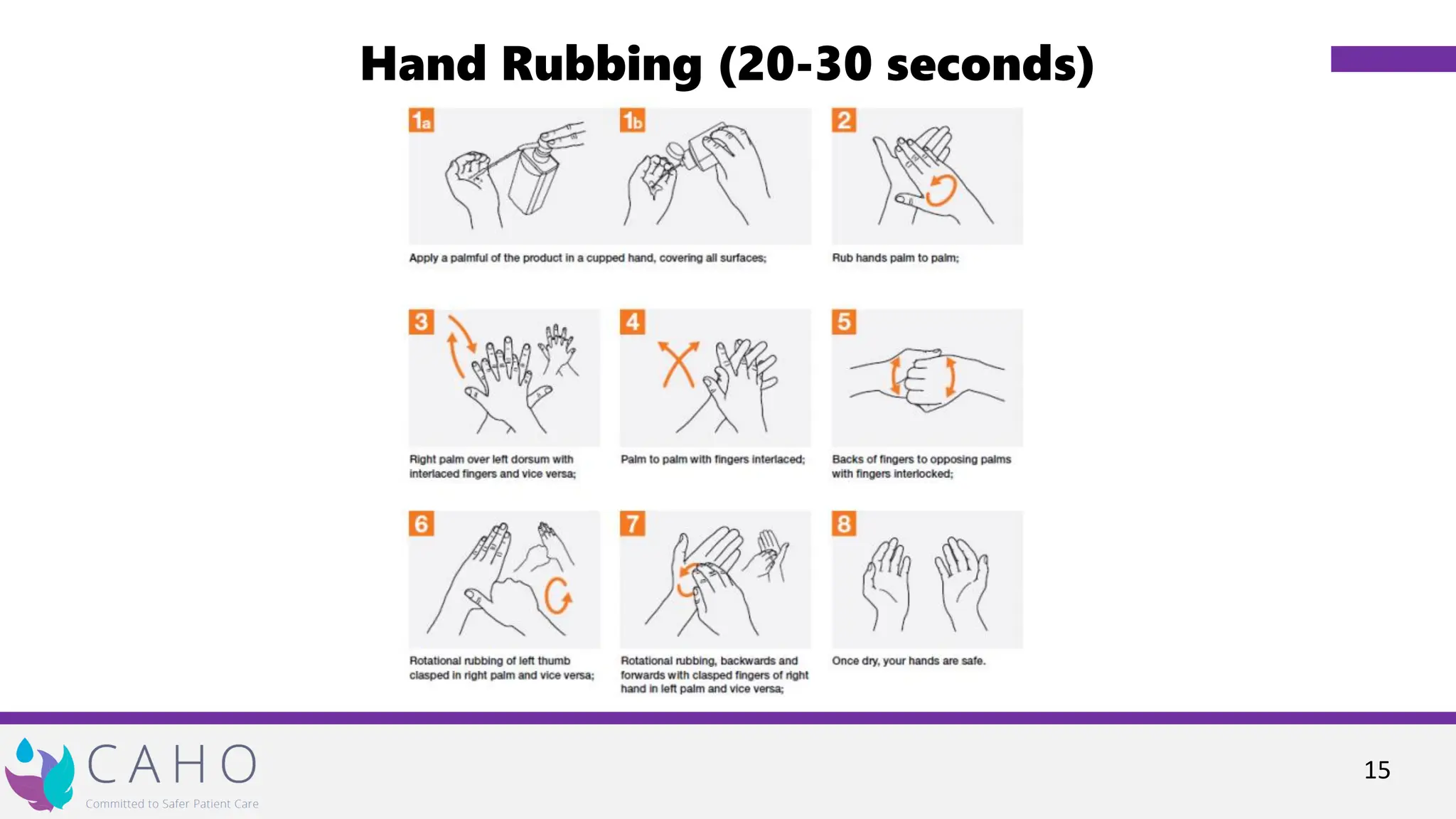 Hand Rubbing (20-30 seconds)

1a

1b

Apply a palmful of the product in a cupped hand, covering all surfaces;

2

Rub hands palm to palm;

3

Right palm over left dorsum with interlaced fingers and vice versa;

4

Palm to palm with fingers interlaced;

5

Backs of fingers to opposing palms with fingers interlocked;

6

Rotational rubbing of left thumb clasped in right palm and vice versa;

7

Rotational rubbing, backwards and forwards with clasped fingers of right hand in left palm and vice versa;

8

Once dry, your hands are safe.

CAHO
Committed to Safer Patient Care

15