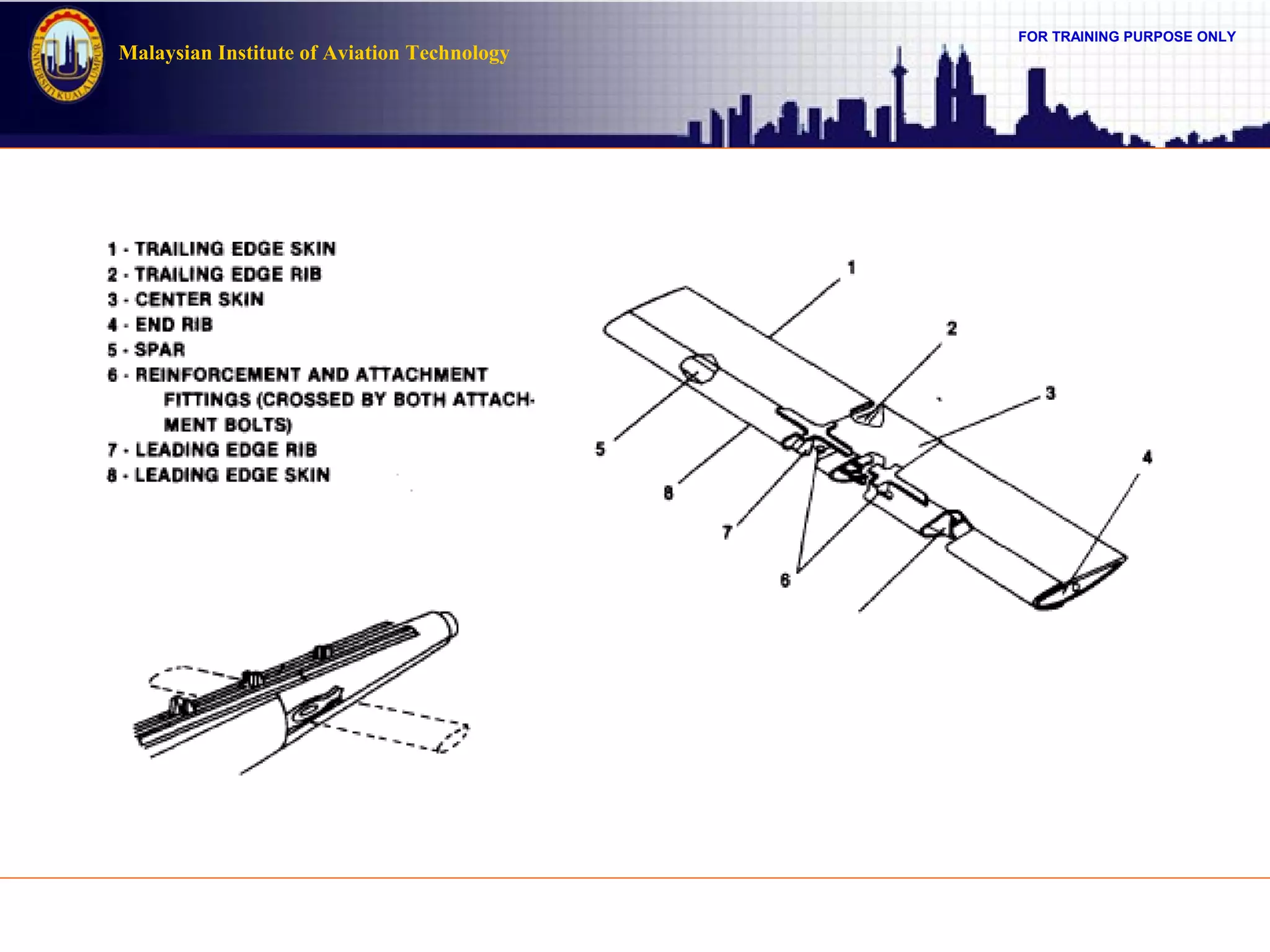 UNIVERSITI KUALA LUMPUR

Malaysian Institute of Aviation Technology

FOR TRAINING PURPOSE ONLY

1 - TRAILING EDGE SKIN
2 - TRAILING EDGE RIB
3 - CENTER SKIN
4 - END RIB
5 - SPAR
6 - REINFORCEMENT AND ATTACHMENT FITTINGS (CROSSED BY BOTH ATTACHMENT BOLTS)
7 - LEADING EDGE RIB
8 - LEADING EDGE SKIN

1
2
3
4
5
8
7
6